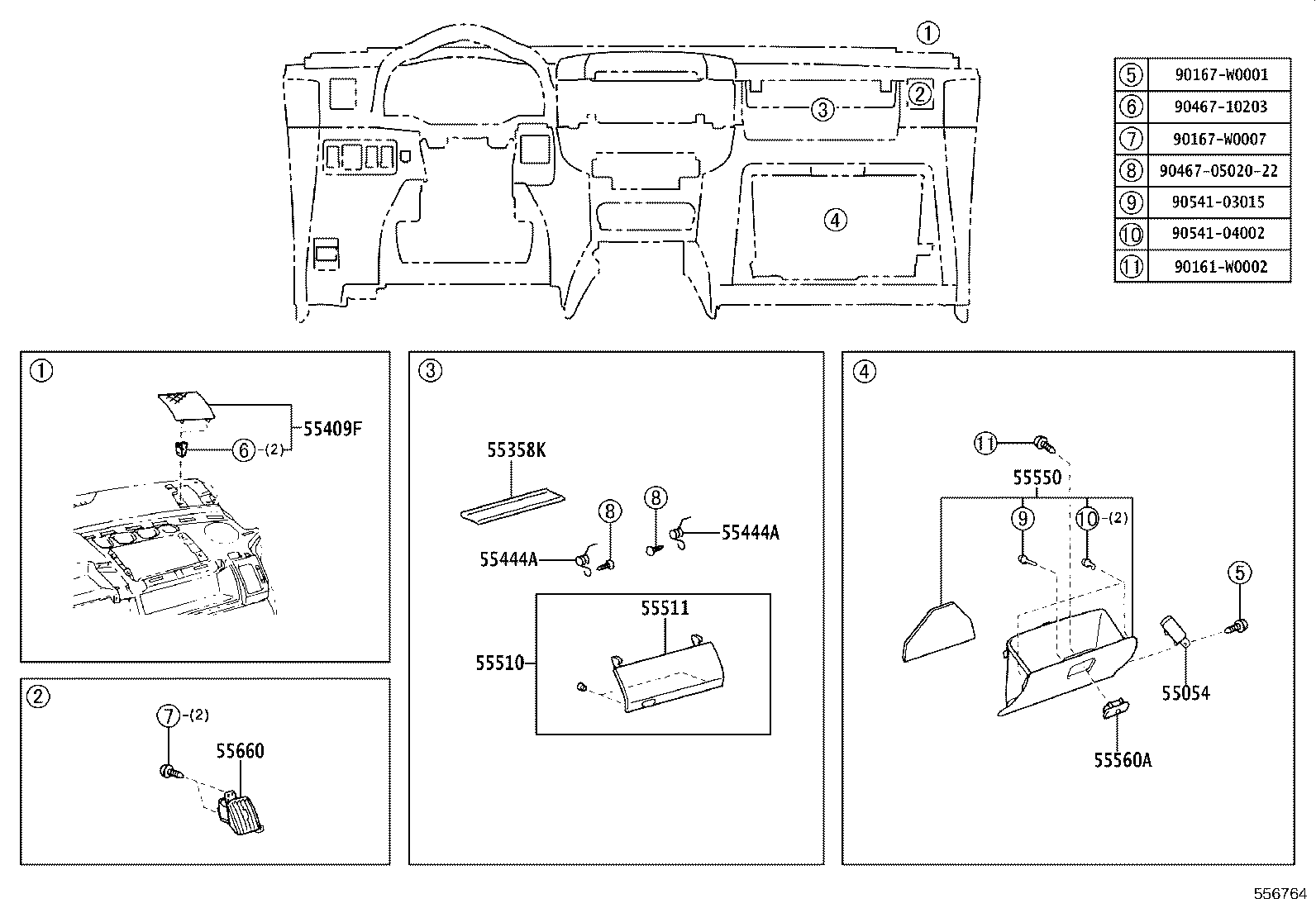 ①
②
③
④

| ⑤ | 90167-W0001 |
|---|---|
| ⑥ | 90467-10203 |
| ⑦ | 90167-W0007 |
| ⑧ | 90467-05020-22 |
| ⑨ | 90541-03015 |
| ⑩ | 90541-04002 |
| ⑪ | 90161-W0002 |

①
55409F
⑥-(2)

②
⑦-(2)
55660

③
55358K
⑧
⑧
55444A
55444A
55511
55510

④
⑪
55550
⑨
⑩-(2)
⑤
55054
55560A

556764