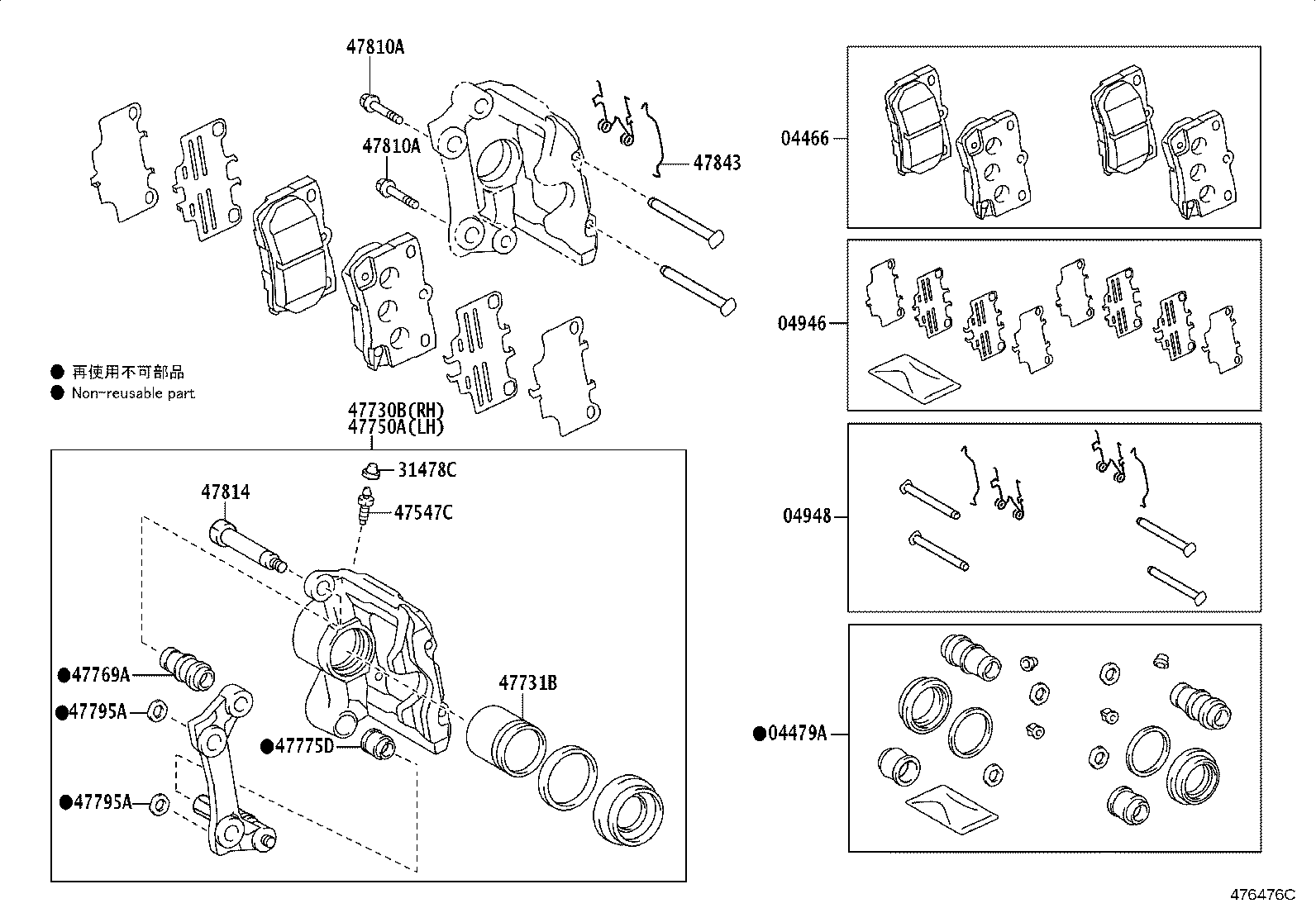 47810A

47810A

47843

● 再使用不可部品
● Non-reusable part

47730B(RH)
47750A(LH)

31478C

47814

47547C

●47769A

●47795A

●47775D

47731B

●47795A

04466

04946

04948

●04479A

476476C