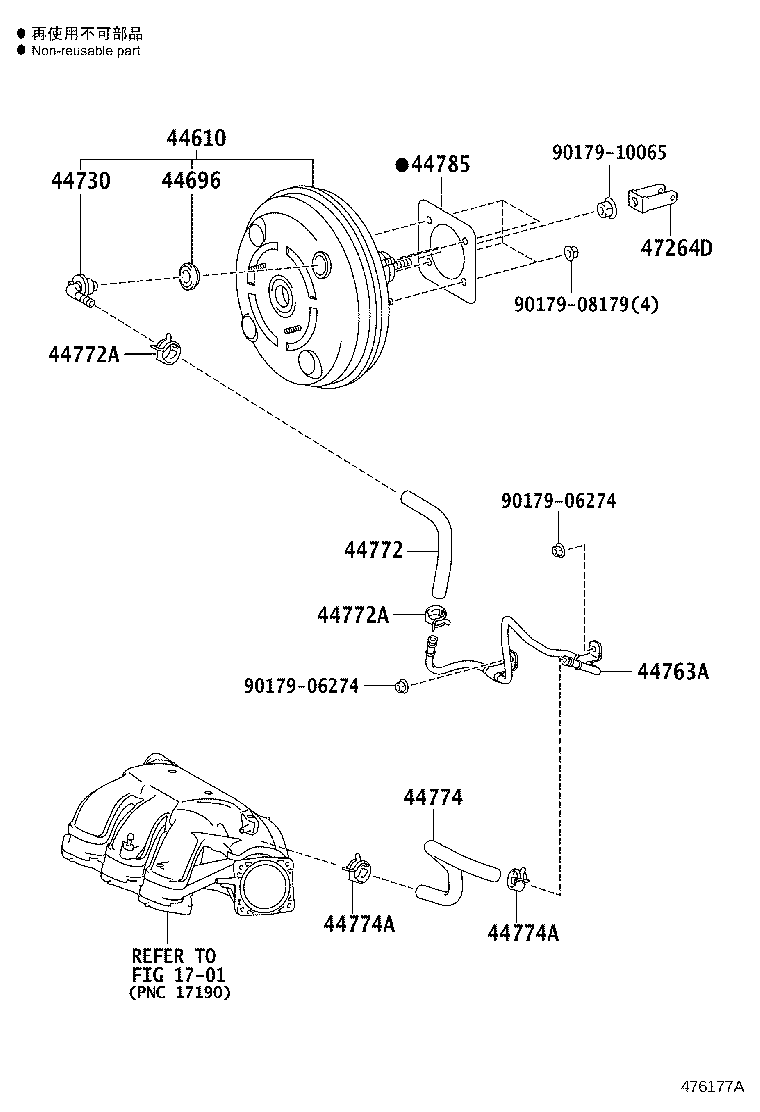 ● 再使用不可部品
● Non-reusable part

44610
44730
44696
●44785
90179-10065
47264D
90179-08179(4)
44772A
90179-06274
44772
44772A
90179-06274
44763A
44774
44774A
44774A
REFER TO
FIG 17-01
(PNC 17190)

476177A