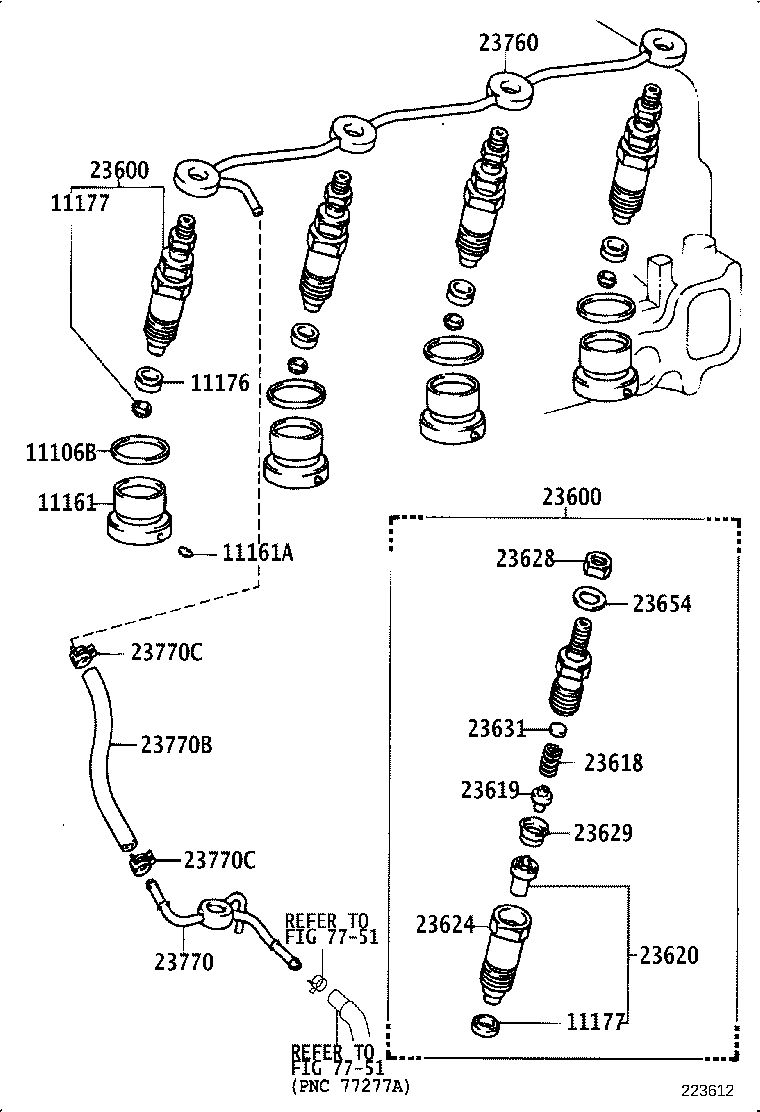 23760

23600
11177

11176

11106B

11161

11161A

23770C

23770B

23770C

23770

REFER TO
FIG 77-51

REFER TO
FIG 77-51
(PNC 77277A)

23600

23628

23654

23631

23618

23619

23629

23624

23620

11177

223612