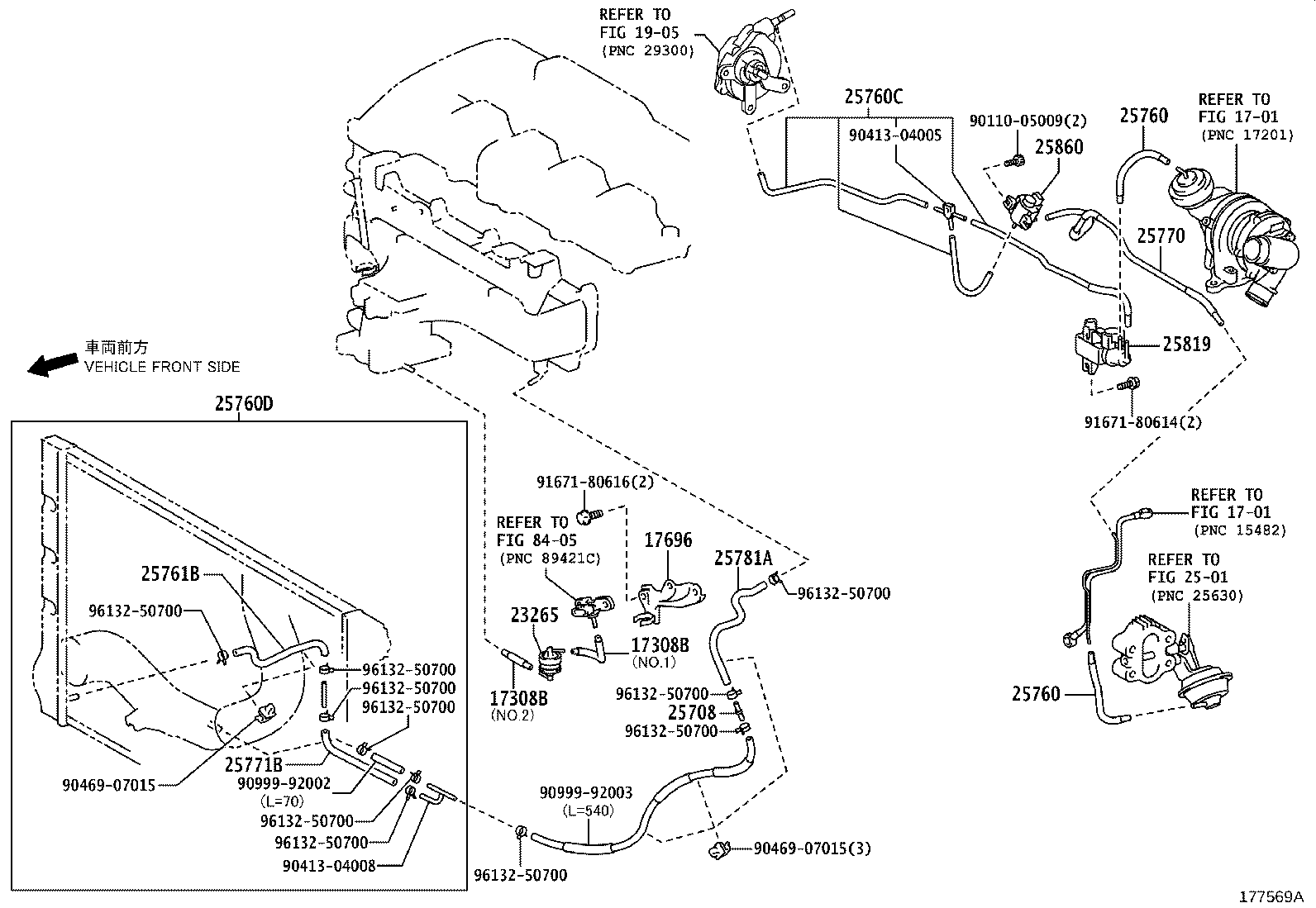 REFER TO
FIG 19-05
(PNC 29300)

25760C
90413-04005
90110-05009(2)
25860
25760
REFER TO
FIG 17-01
(PNC 17201)
25770
25819
91671-80614(2)

車両前方
VEHICLE FRONT SIDE

25760D
25761B
96132-50700
96132-50700
96132-50700
96132-50700
25771B
90469-07015
90999-92002
(L=70)
96132-50700
96132-50700
90413-04008

91671-80616(2)
REFER TO
FIG 84-05
(PNC 89421C)
17696
23265
17308B
(NO.1)
17308B
(NO.2)
25781A
96132-50700
96132-50700
25708
96132-50700
90999-92003
(L=540)
96132-50700
90469-07015(3)

REFER TO
FIG 17-01
(PNC 15482)
REFER TO
FIG 25-01
(PNC 25630)
25760

177569A