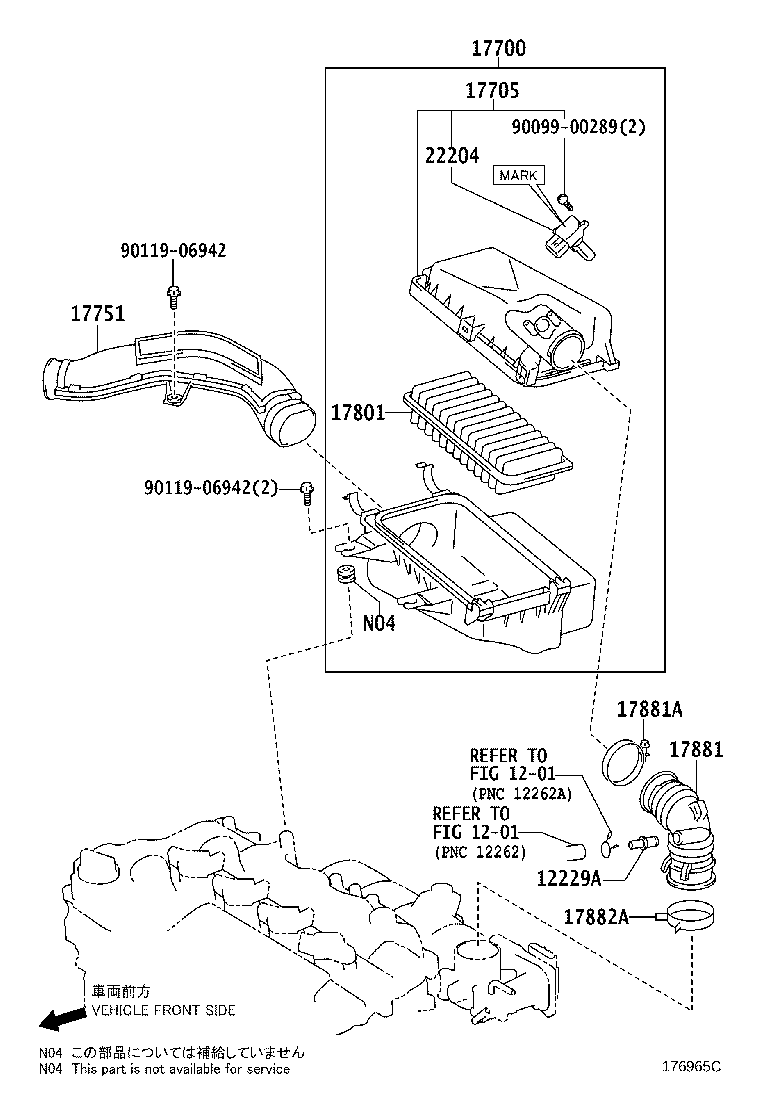 17700

17705

90099-00289(2)

22204

MARK

90119-06942

17751

17801

90119-06942(2)

N04

17881A

17881

REFER TO
FIG 12-01
(PNC 12262A)

REFER TO
FIG 12-01
(PNC 12262)

12229A

17882A

車両前方
VEHICLE FRONT SIDE

N04 この部品については補給していません
N04 This part is not available for service

176965C