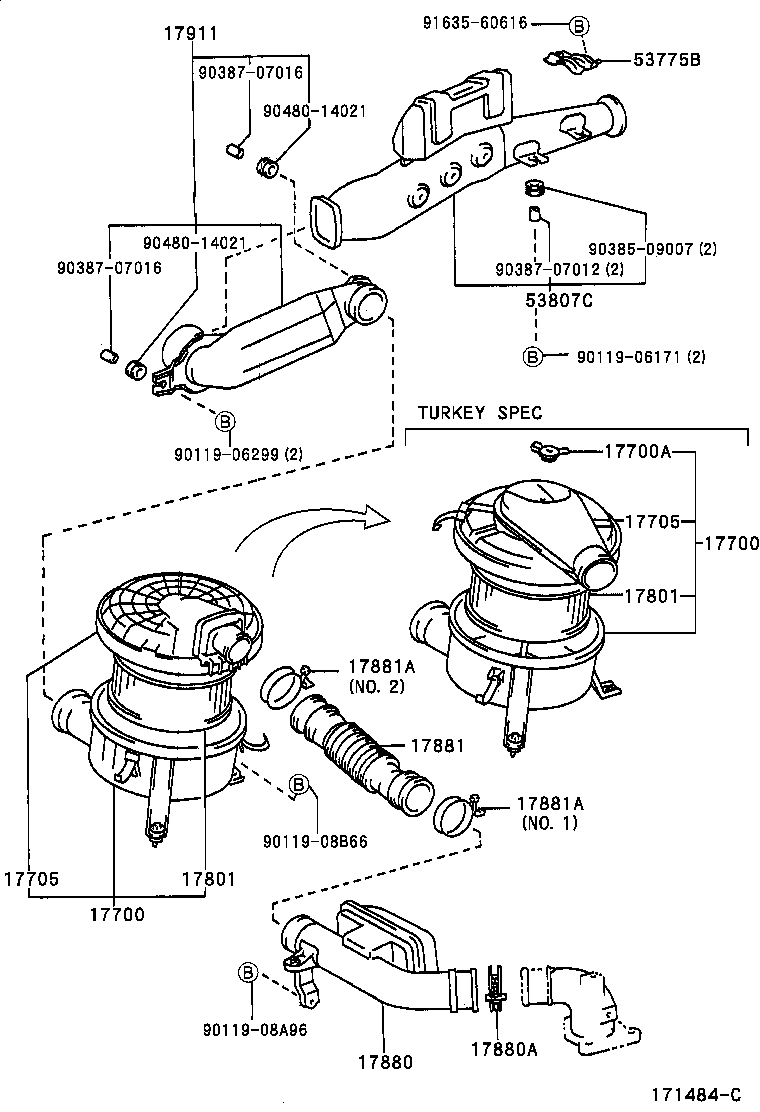 17911

90387-07016

90480-14021

91635-60616 B

53775B

90480-14021

90387-07016

90385-09007 (2)

90387-07012 (2)

53807C

B 90119-06171 (2)

B

90119-06299 (2)

TURKEY SPEC

17700A

17705

17700

17801

17881A (NO. 2)

17881

B

90119-08B66

17881A (NO. 1)

17705

17801

17700

B

90119-08A96

17880

17880A

171484-C