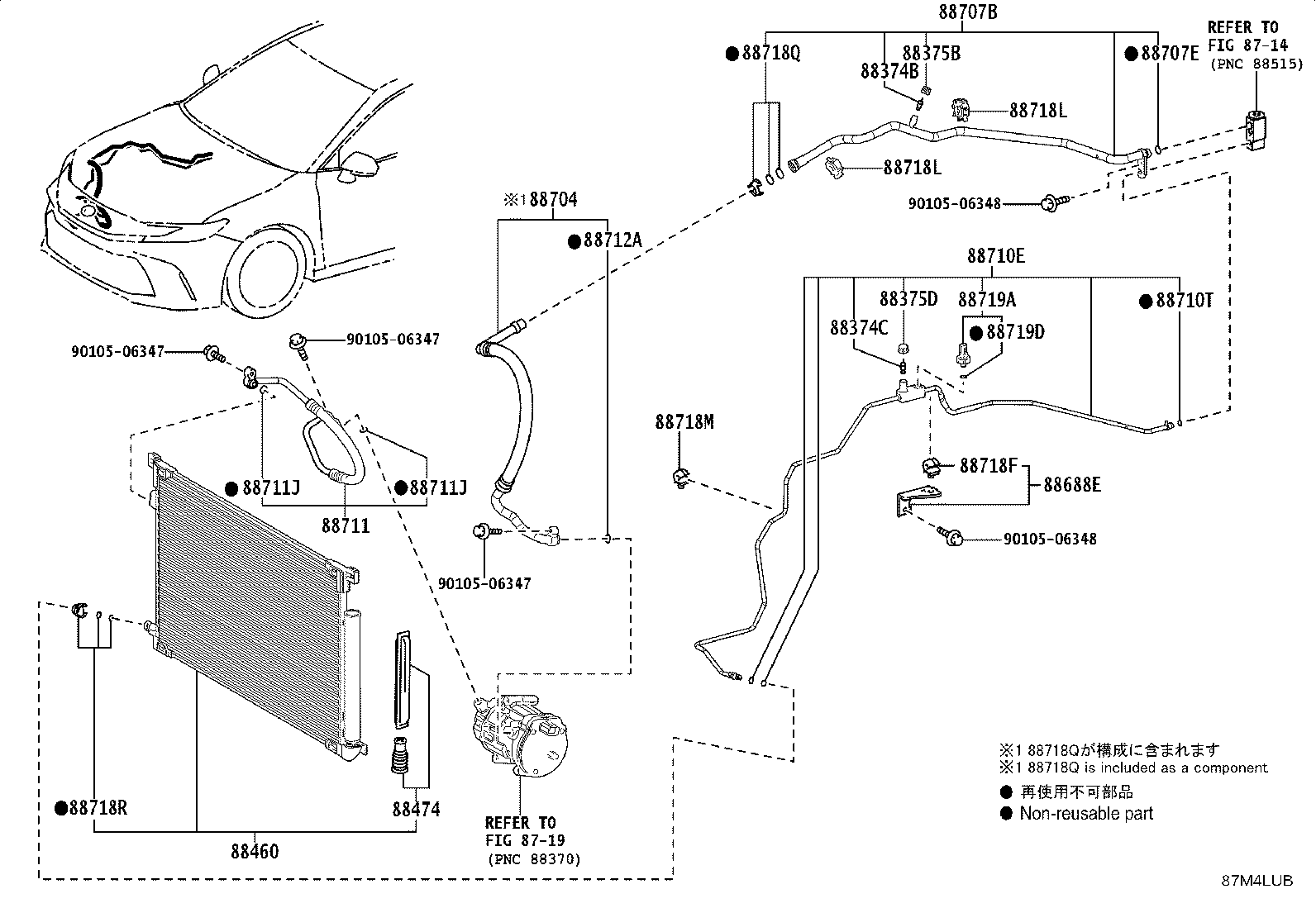 88707B
REFER TO
FIG 87-14
(PNC 88515)
●88718Q
88375B
88374B
●88707E
88718L
88718L
90105-06348
※1 88704
●88712A
88710E
88375D
88719A
●88710T
88374C
●88719D
90105-06347
90105-06347
88718M
88718F
88688E
●88711J
●88711J
88711
90105-06348
90105-06347
●88718R
88474
88460
REFER TO
FIG 87-19
(PNC 88370)
※1 88718Qが構成に含まれます
※1 88718Q is included as a component
● 再使用不可部品
● Non-reusable part
87M4LUB