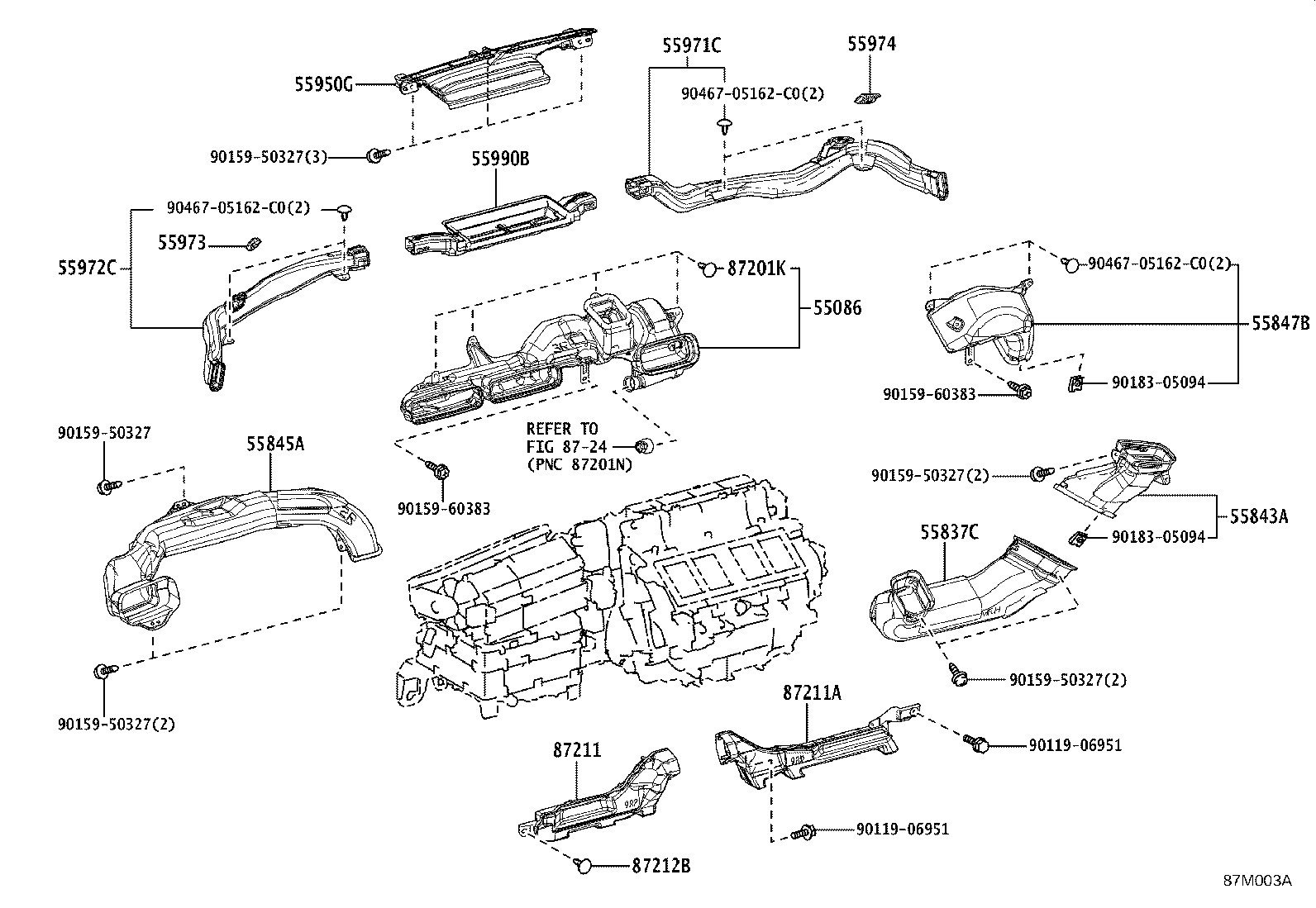 55950G
90159-50327(3)
55990B
55971C
90467-05162-C0(2)
55974
90467-05162-C0(2)
55973
55972C
87201K
55086
90467-05162-C0(2)
55847B
90159-60383
90183-05094
90159-50327
55845A
REFER TO
FIG 87-24
(PNC 87201N)
90159-60383
90159-50327(2)
55843A
90183-05094
55837C
90159-50327(2)
90159-50327(2)
87211A
90119-06951
87211
90119-06951
87212B
87M003A