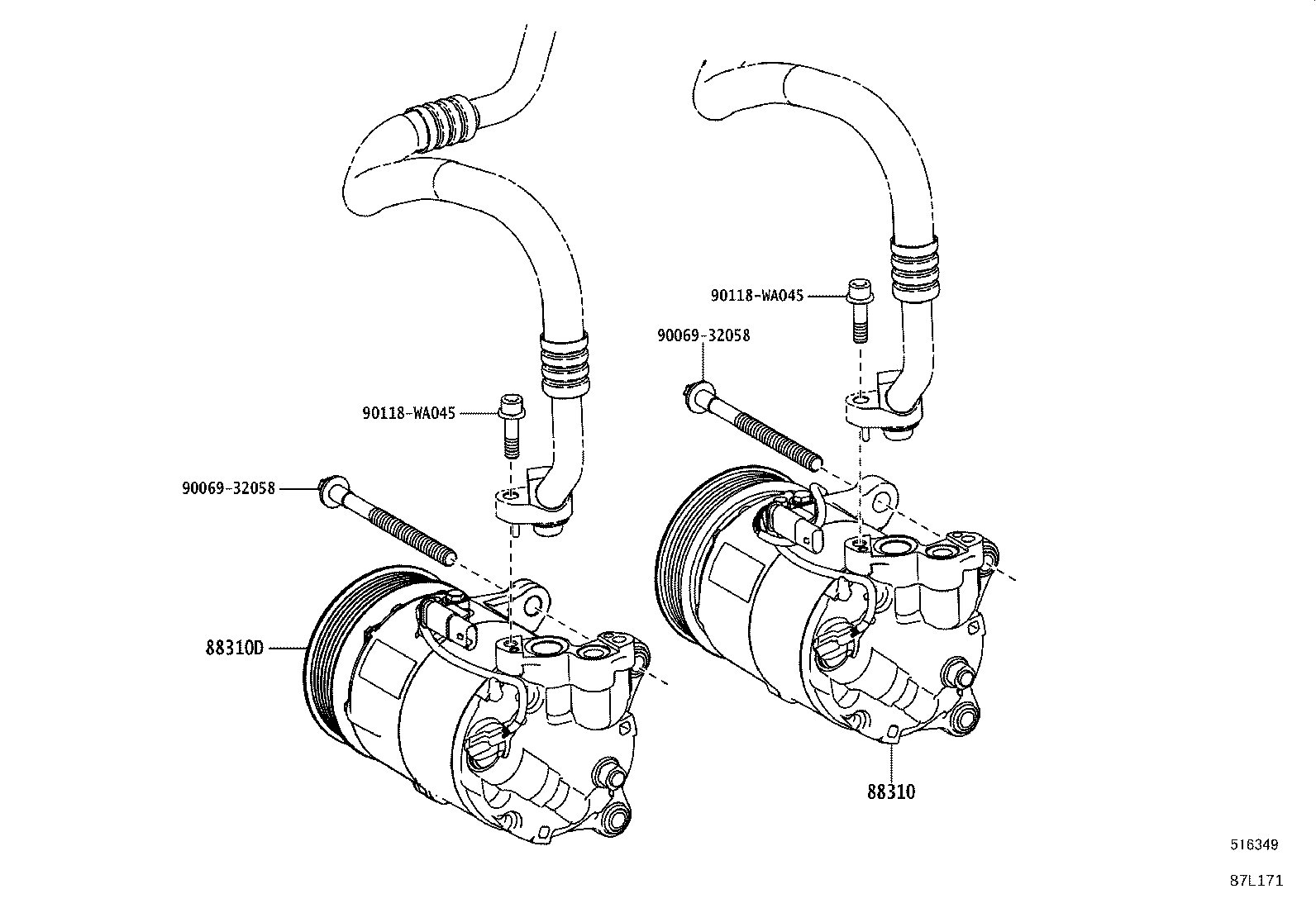 90118-WA045
90069-32058
90118-WA045
90069-32058
88310D
88310
516349
87L171