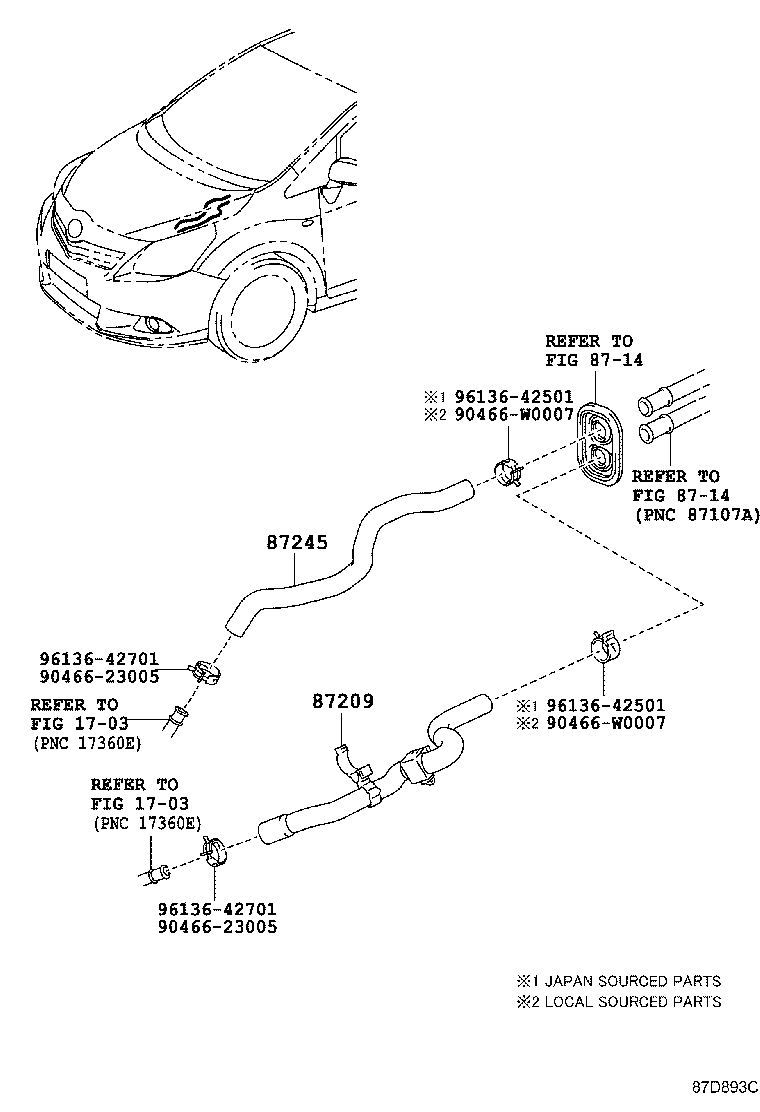 REFER TO
FIG 87-14

※1 96136-42501
※2 90466-W0007

REFER TO
FIG 87-14
(PNC 87107A)

87245

96136-42701
90466-23005

REFER TO
FIG 17-03
(PNC 17360E)

87209

※1 96136-42501
※2 90466-W0007

REFER TO
FIG 17-03
(PNC 17360E)

96136-42701
90466-23005

※1 JAPAN SOURCED PARTS
※2 LOCAL SOURCED PARTS

87D893C