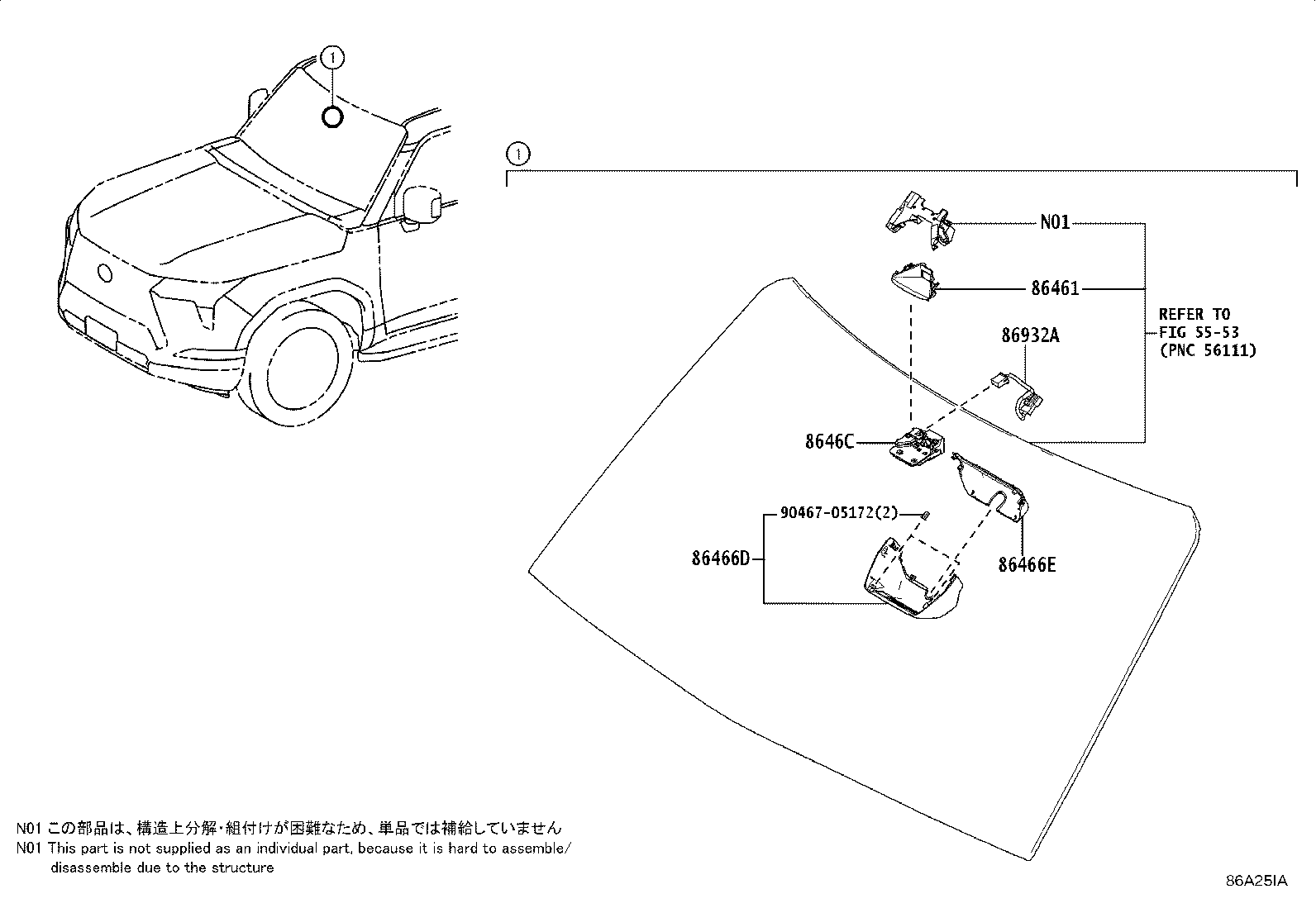 1

1

N01

86461

REFER TO
FIG 55-53
(PNC 56111)

86932A

8646C

90467-05172(2)

86466D

86466E

N01 この部品は、構造上分解・組付けが困難なため、単品では補給していません
N01 This part is not supplied as an individual part, because it is hard to assemble/ disassemble due to the structure

86A25IA