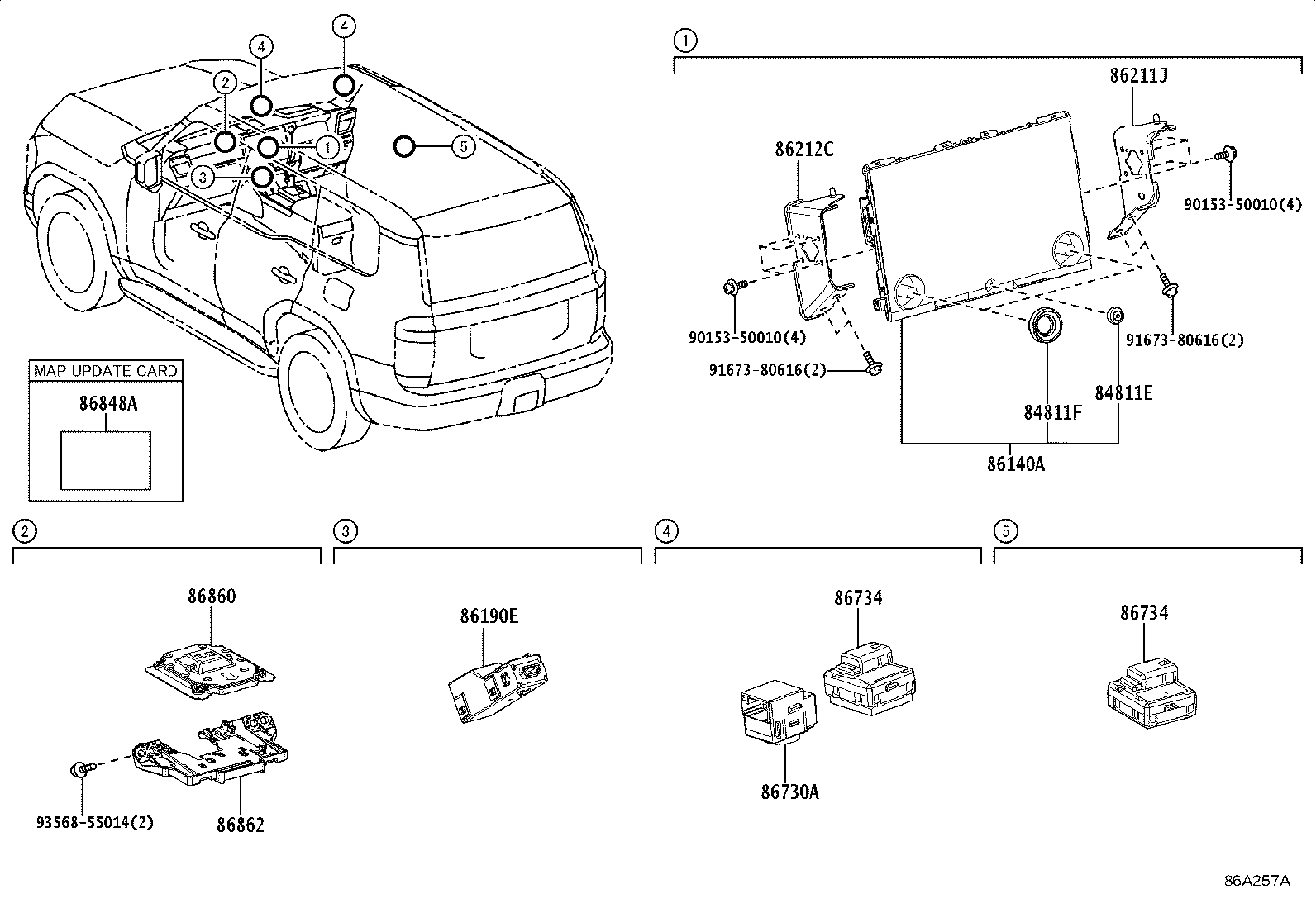 4
4
2
1
5
3

MAP UPDATE CARD
86848A

1
86211J
86212C
90153-50010(4)
90153-50010(4)
91673-80616(2)
91673-80616(2)
84811E
84811F
86140A

2
86860
93568-55014(2)
86862

3
86190E

4
86734
86730A

5
86734

86A257A