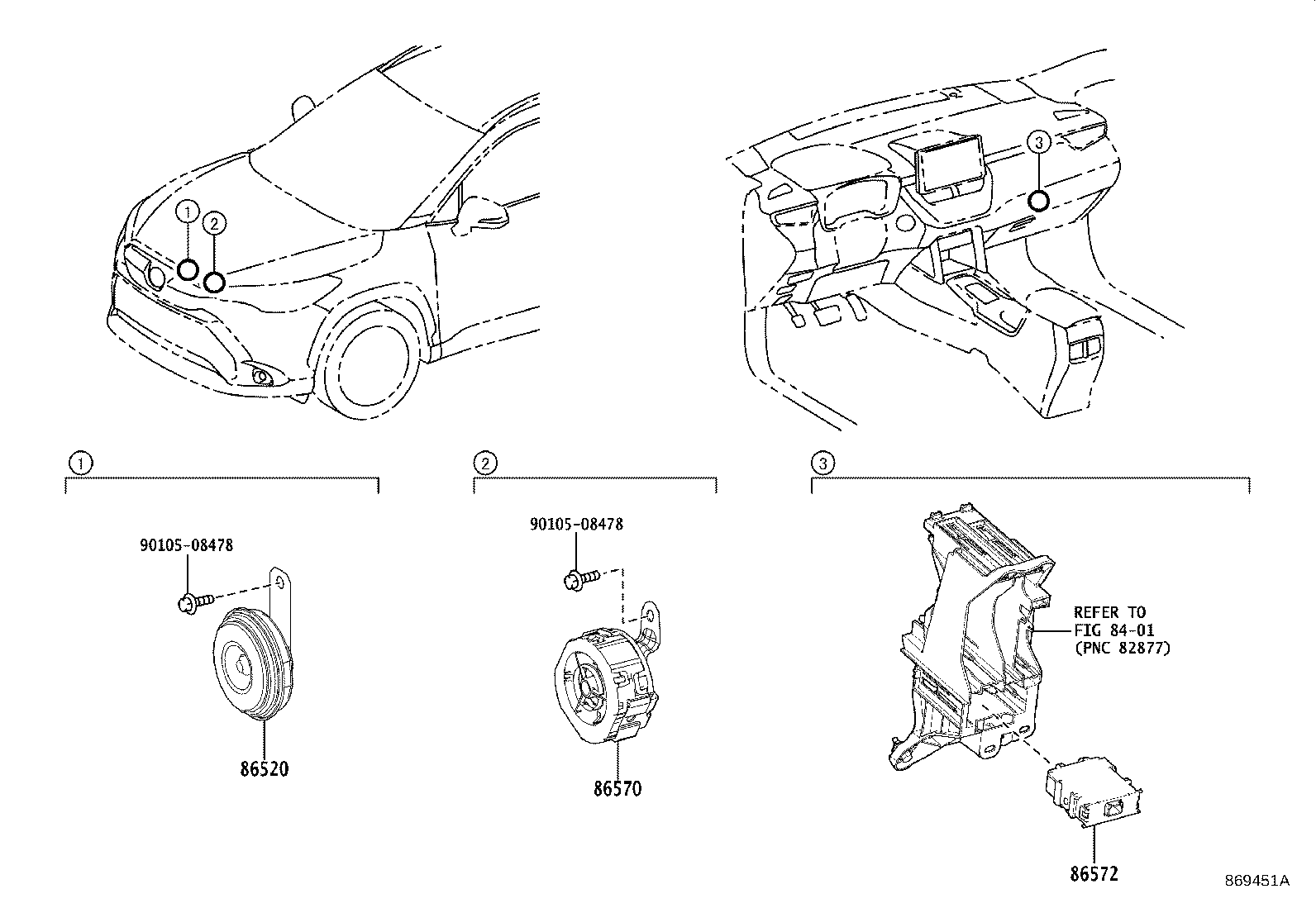 1
2
3

1

90105-08478

86520

2

90105-08478

86570

3

REFER TO
FIG 84-01
(PNC 82877)

86572

869451A