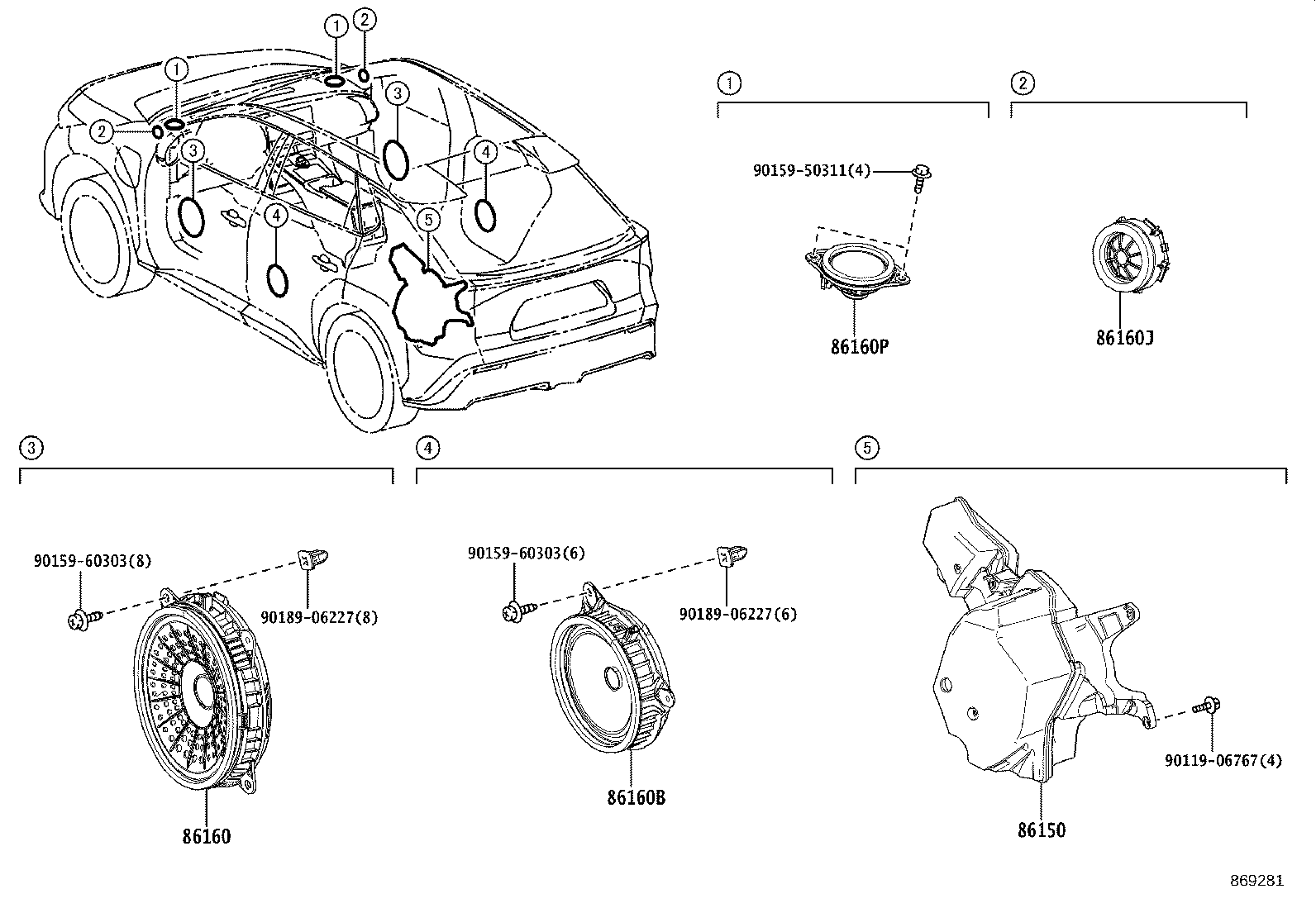 1
2
1
2
3
3
4
4
5

1
90159-50311(4)
86160P

2
86160J

3
90159-60303(8)
90189-06227(8)
86160

4
90159-60303(6)
90189-06227(6)
86160B

5
90119-06767(4)
86150

869281