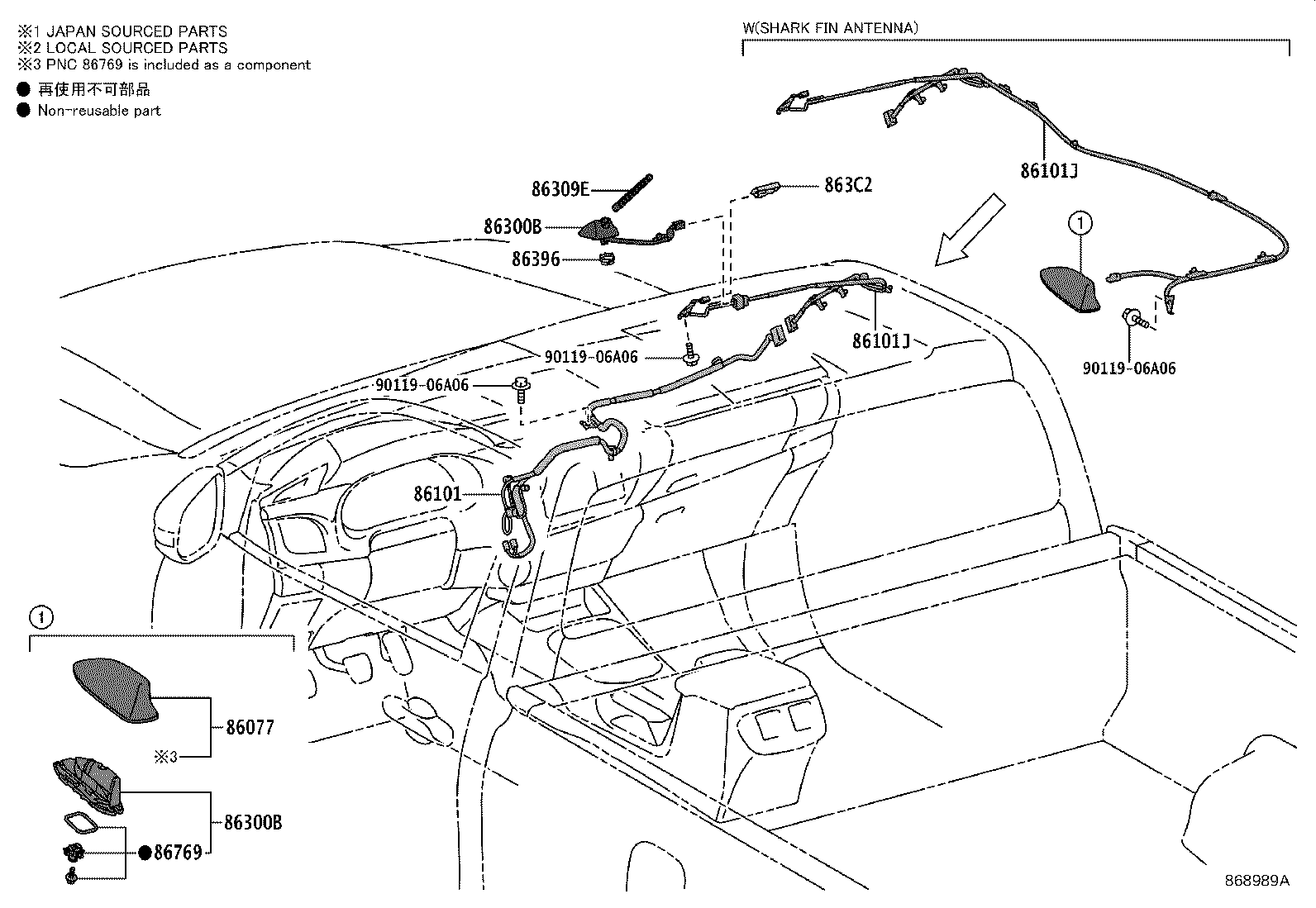 ※1 JAPAN SOURCED PARTS
※2 LOCAL SOURCED PARTS
※3 PNC 86769 is included as a component
● 再使用不可部品
● Non-reusable part

W(SHARK FIN ANTENNA)

86101J
86309E
863C2
86300B
86396
1
86101J
90119-06A06
90119-06A06
90119-06A06
86101

1
86077
※3
86300B
●86769

868989A