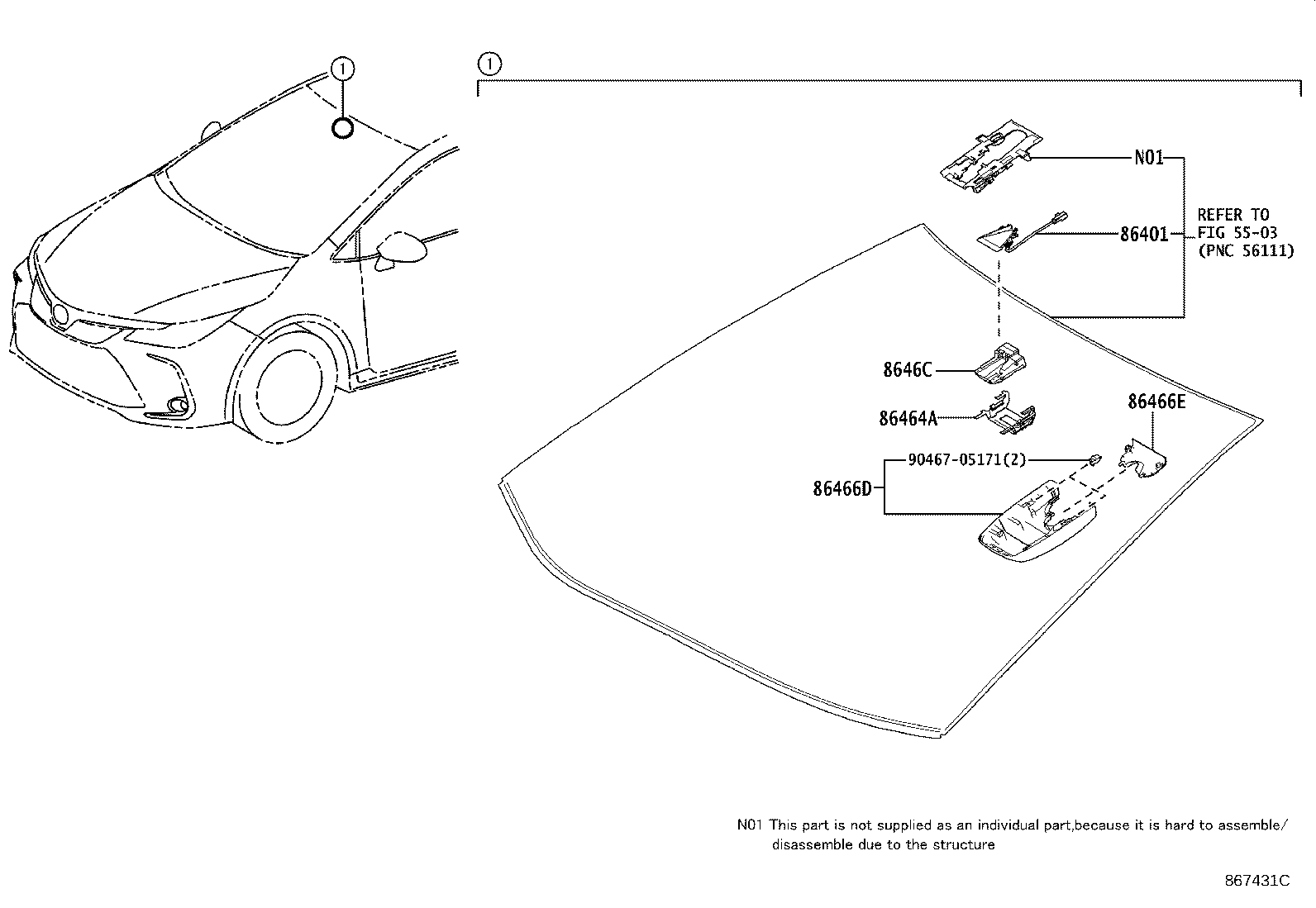 1

1

N01

86401

REFER TO FIG 55-03 (PNC 56111)

8646C

86464A

86466E

90467-05171(2)

86466D

N01 This part is not supplied as an individual part,because it is hard to assemble/ disassemble due to the structure

867431C