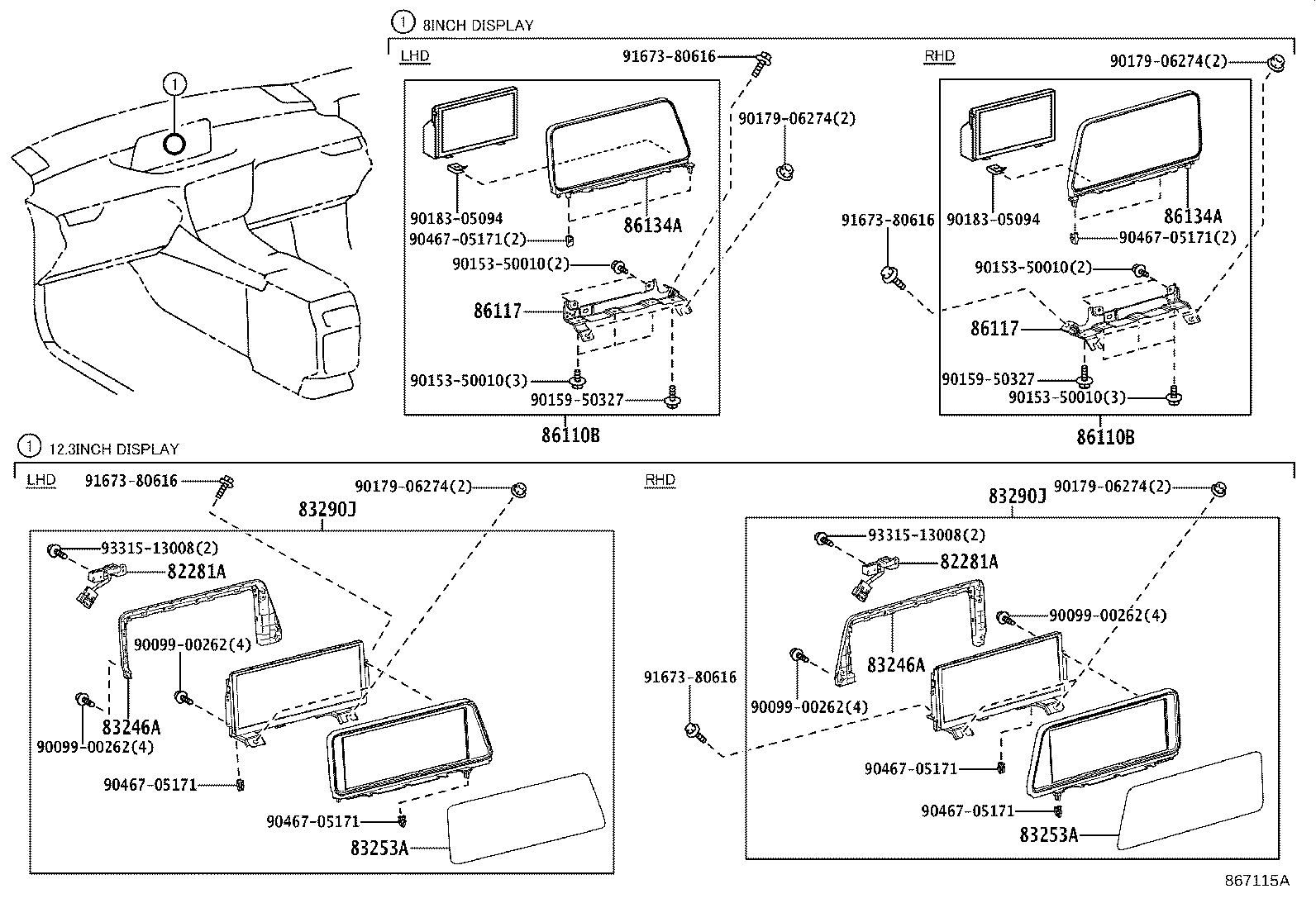 1

1 8INCH DISPLAY

LHD

91673-80616

90179-06274(2)

90183-05094

86134A

90467-05171(2)

90153-50010(2)

86117

90153-50010(3)

90159-50327

86110B

RHD

90179-06274(2)

91673-80616

90183-05094

86134A

90467-05171(2)

90153-50010(2)

86117

90159-50327

90153-50010(3)

86110B

1 12.3INCH DISPLAY

LHD

91673-80616

90179-06274(2)

83290J

93315-13008(2)

82281A

90099-00262(4)

83246A

90099-00262(4)

90467-05171

90467-05171

83253A

RHD

83290J

90179-06274(2)

93315-13008(2)

82281A

90099-00262(4)

83246A

91673-80616

90099-00262(4)

90467-05171

90467-05171

83253A

867115A