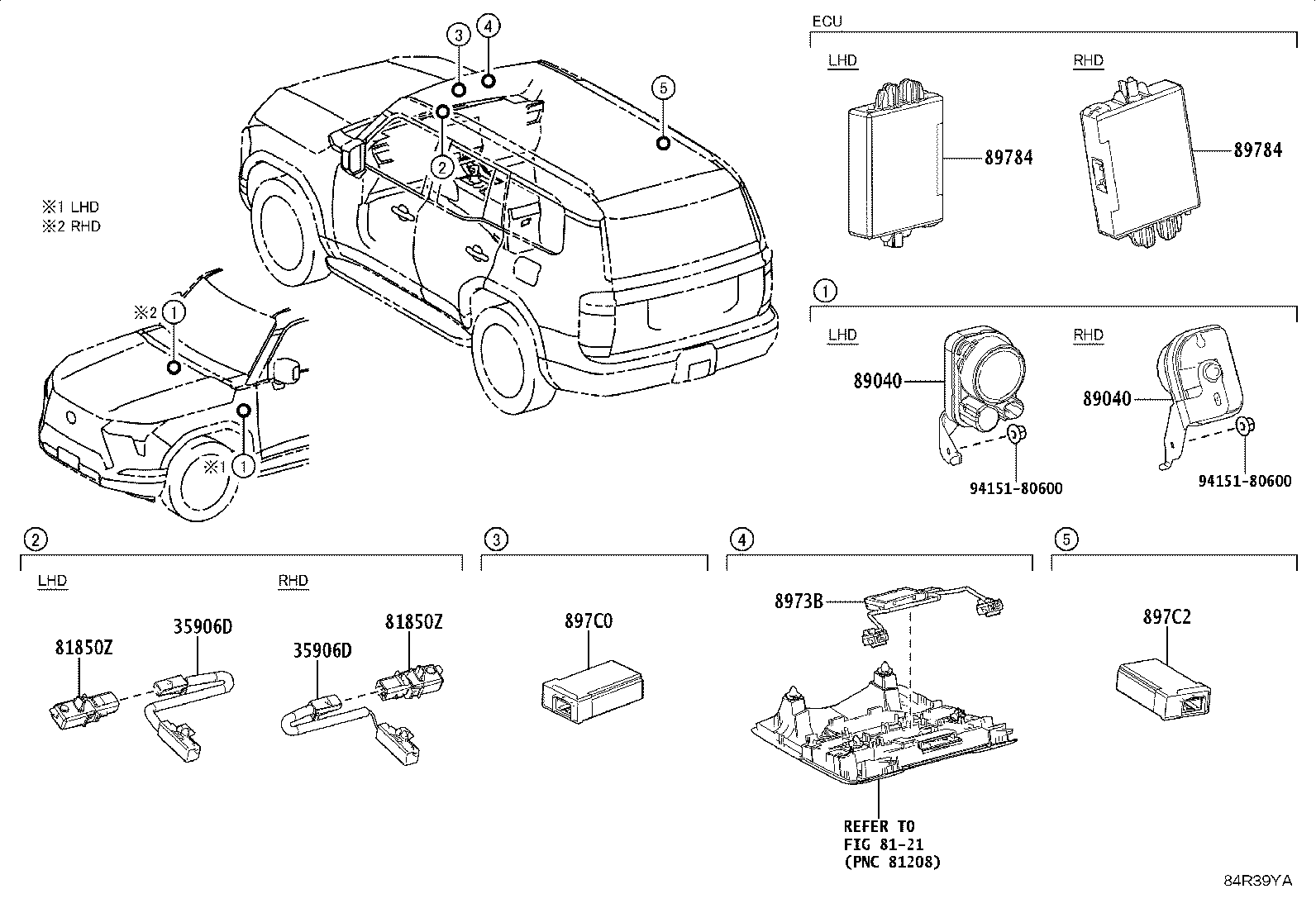 3
4
5
2
※1 LHD
※2 RHD
※2
1
※1
1

ECU
LHD
89784
RHD
89784

1
LHD
89040
94151-80600
RHD
89040
94151-80600

2
LHD
81850Z
35906D
RHD
35906D
81850Z

3
897C0

4
8973B
REFER TO FIG 81-21 (PNC 81208)

5
897C2

84R39YA