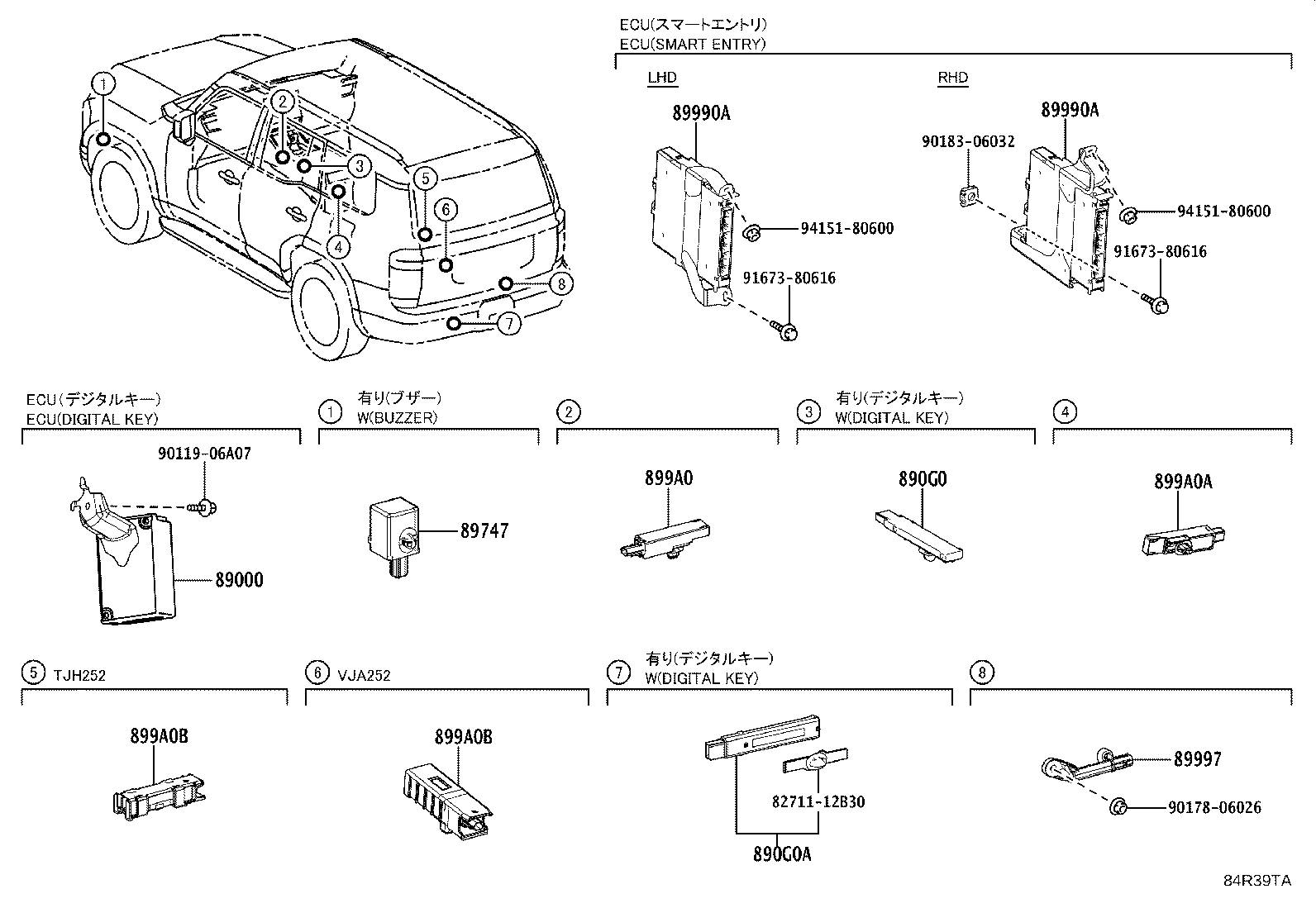 1
2
3
4
5
6
7
8

ECU(スマートエントリ)
ECU(SMART ENTRY)

LHD

89990A

94151-80600

91673-80616

RHD

89990A

90183-06032

94151-80600

91673-80616

ECU(デジタルキー)
ECU(DIGITAL KEY)

90119-06A07

89000

① 有り(ブザー)
W(BUZZER)

89747

②

899A0

③ 有り(デジタルキー)
W(DIGITAL KEY)

890G0

④

899A0A

⑤ TJH252

899A0B

⑥ VJA252

899A0B

⑦ 有り(デジタルキー)
W(DIGITAL KEY)

82711-12B30

890G0A

⑧

89997

90178-06026

84R39TA