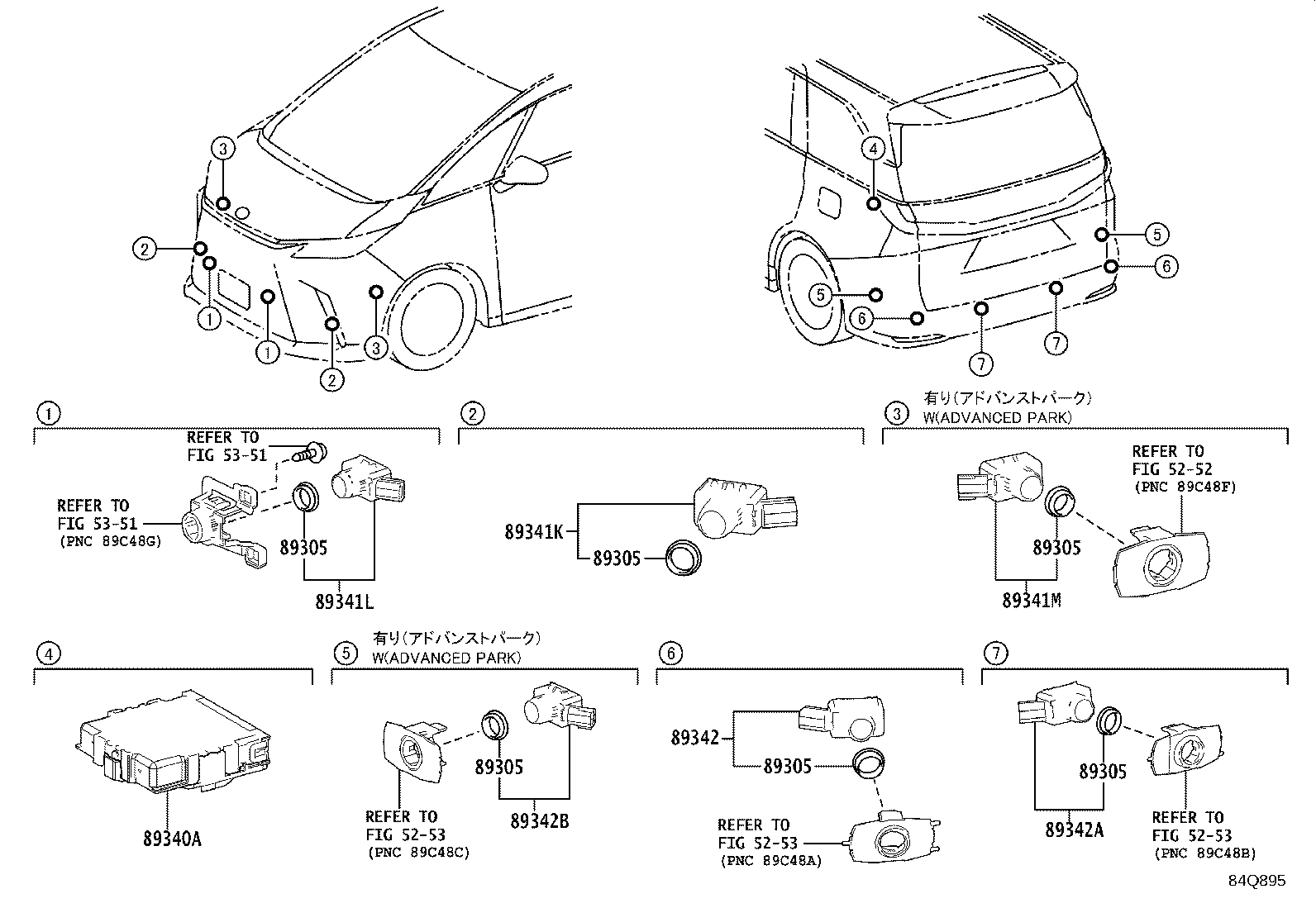 3
2
1
1
2
3
4
5
6
5
6
7
7

1
REFER TO
FIG 53-51
REFER TO
FIG 53-51
(PNC 89C48G)
89305
89341L

2
89341K
89305

3
有り(アドバンストパーク)
W(ADVANCED PARK)
REFER TO
FIG 52-52
(PNC 89C48F)
89305
89341M

4
89340A

5
有り(アドバンストパーク)
W(ADVANCED PARK)
89305
89342B
REFER TO
FIG 52-53
(PNC 89C48C)

6
89342
89305
REFER TO
FIG 52-53
(PNC 89C48A)

7
89305
89342A
REFER TO
FIG 52-53
(PNC 89C48B)

84Q895