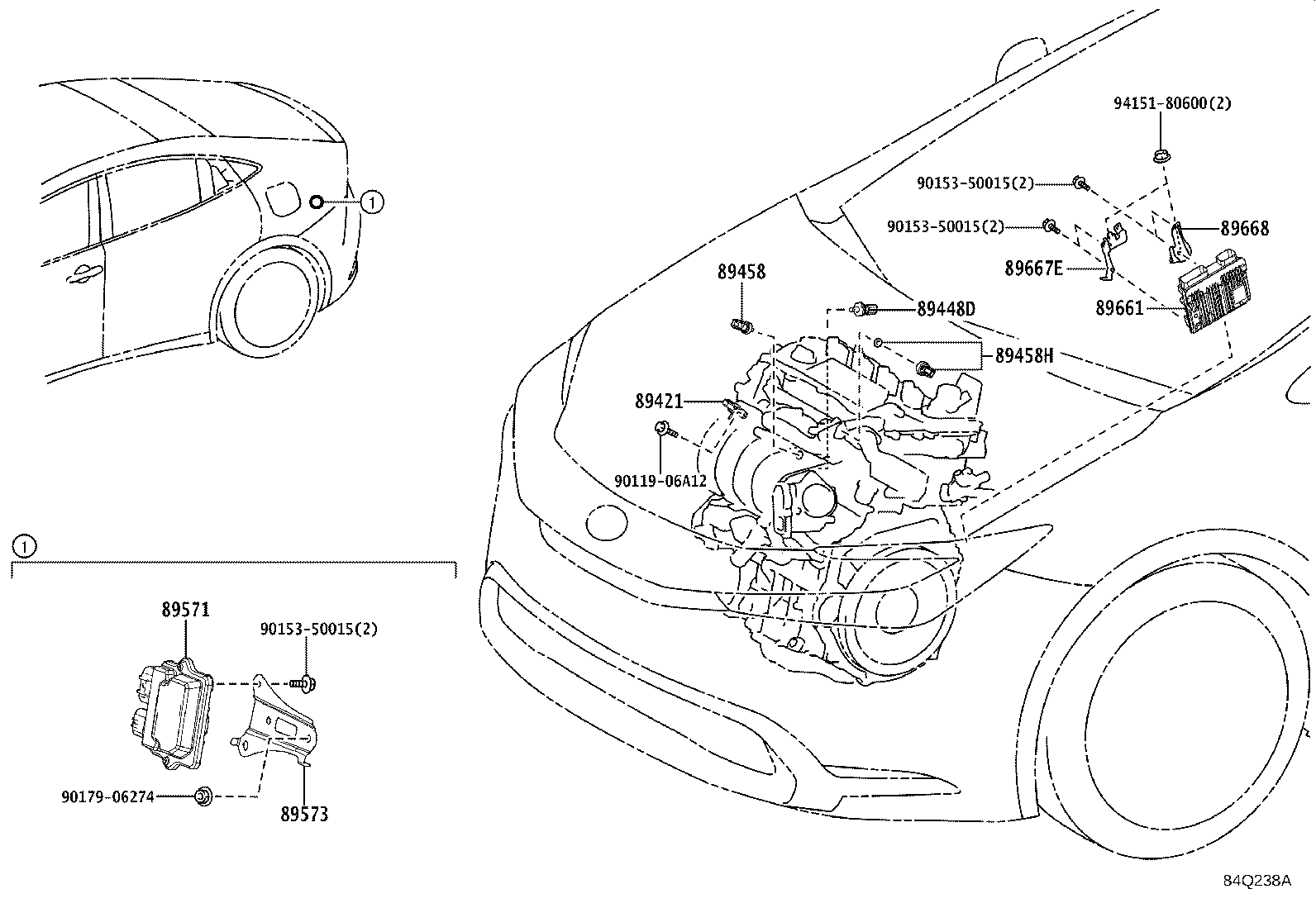 1

94151-80600(2)

90153-50015(2)

90153-50015(2)

89668

89667E

89661

89458

89448D

89458H

89421

90119-06A12

1

89571

90153-50015(2)

90179-06274

89573

84Q238A