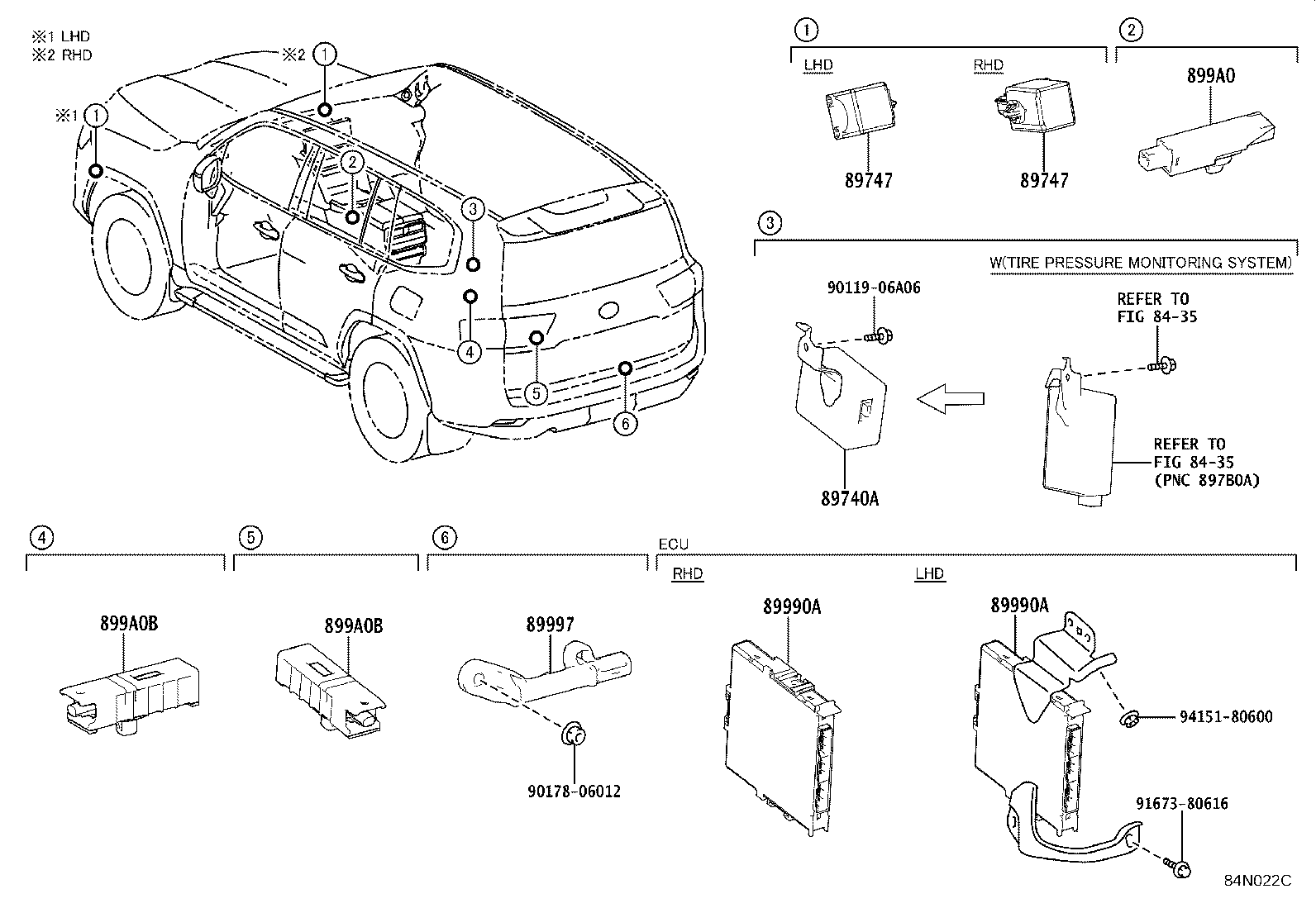 ※1 LHD
※2 RHD

※2 1
※1 1
2
3
4
5
6

1
LHD
89747
RHD
89747

2
899A0

3
W(TIRE PRESSURE MONITORING SYSTEM)
90119-06A06
89740A
REFER TO
FIG 84-35
REFER TO
FIG 84-35
(PNC 897B0A)

4
899A0B

5
899A0B

6
89997
90178-06012

ECU
RHD
89990A
LHD
89990A
94151-80600
91673-80616

84N022C