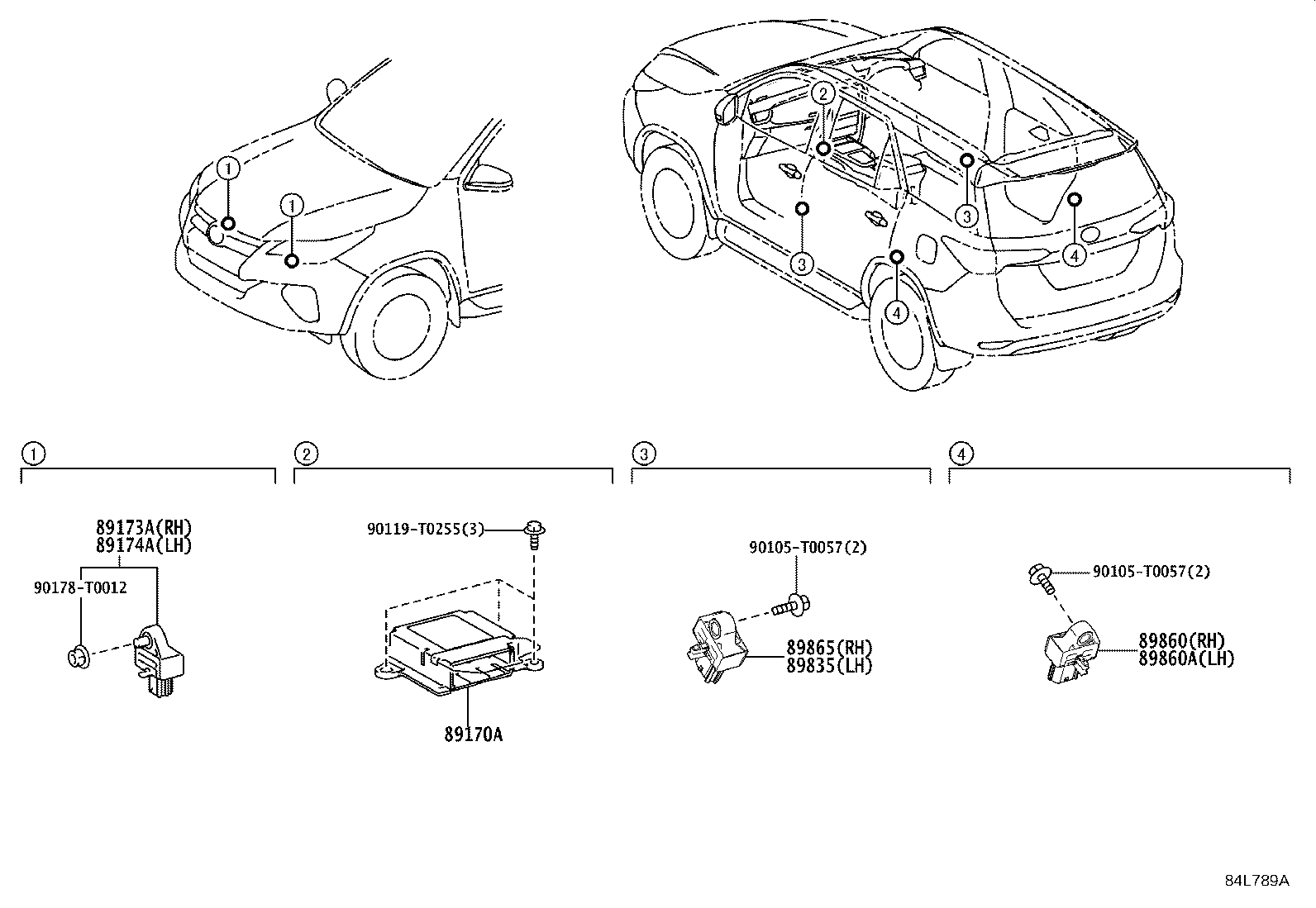 1
1
2
3
3
4
4

1
89173A(RH)
89174A(LH)
90178-T0012

2
90119-T0255(3)
89170A

3
90105-T0057(2)
89865(RH)
89835(LH)

4
90105-T0057(2)
89860(RH)
89860A(LH)

84L789A