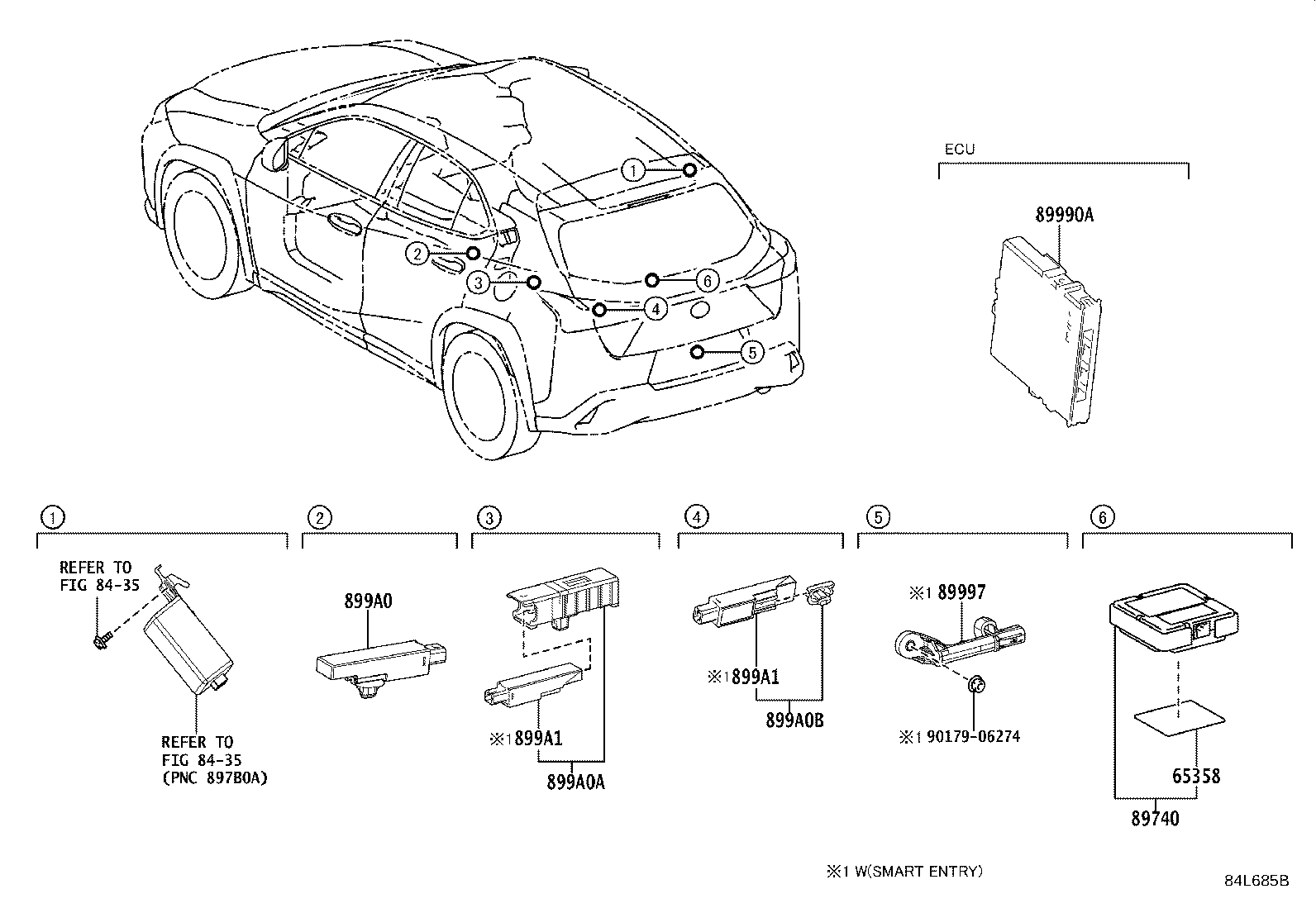 1
2
3
6
4
5

ECU

89990A

1
REFER TO FIG 84-35
REFER TO FIG 84-35 (PNC 897B0A)

2
899A0

3
※1 899A1
899A0A

4
※1 899A1
899A0B

5
※1 89997
※1 90179-06274

6
65358
89740

※1 W(SMART ENTRY)

84L685B