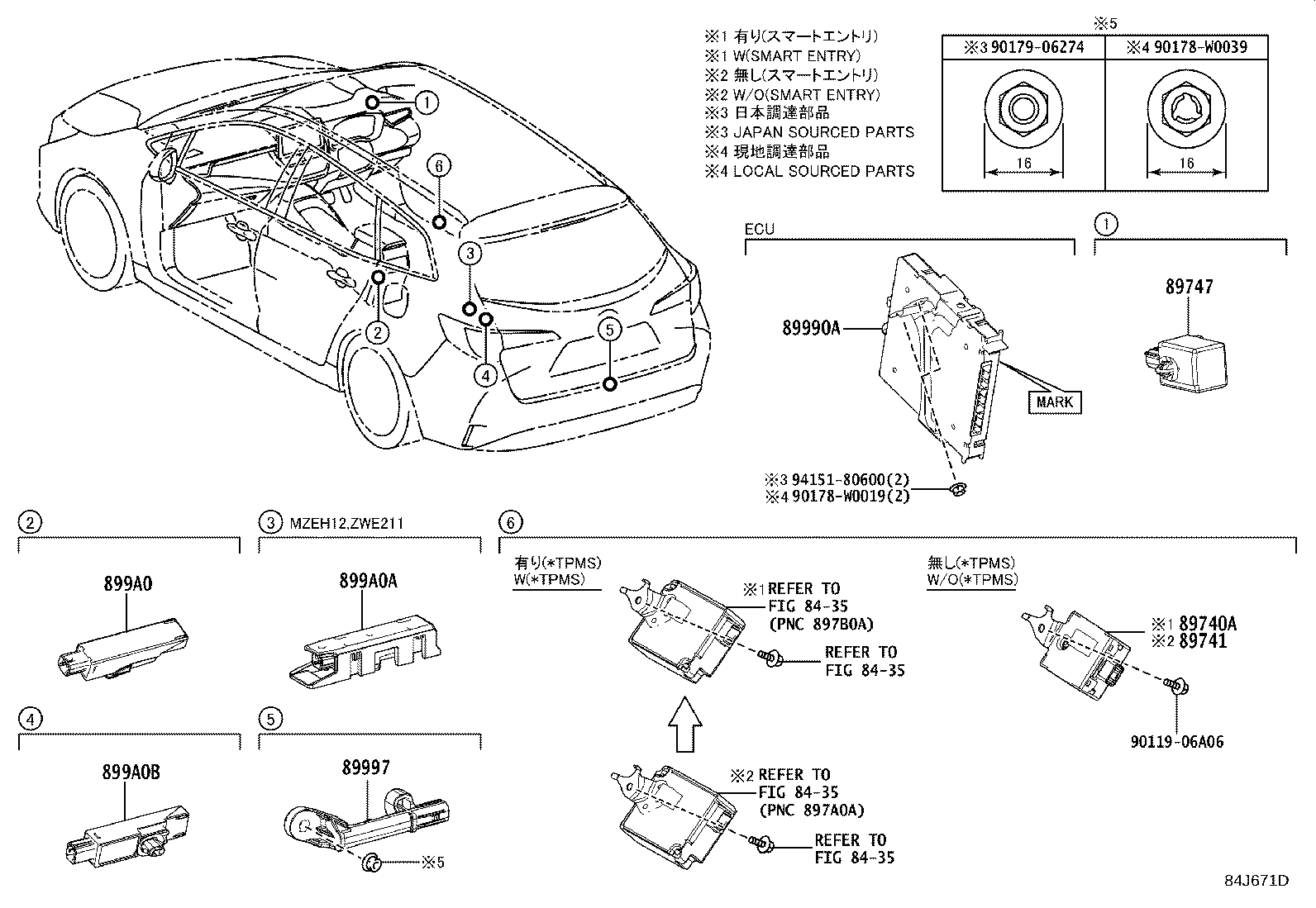 ※1 有り(スマートエントリ)
※1 W(SMART ENTRY)
※2 無し(スマートエントリ)
※2 W/O(SMART ENTRY)
※3 日本調達部品
※3 JAPAN SOURCED PARTS
※4 現地調達部品
※4 LOCAL SOURCED PARTS

※5

| ※3 90179-06274 | ※4 90178-W0039 |
|---|---|
| 16 | 16 |

1
6
3
2
4
5

ECU
89990A
MARK
※3 94151-80600(2)
※4 90178-W0019(2)

1
89747

2
899A0

3 MZEH12,ZWE211
899A0A

4
899A0B

5
89997
※5

6
有り(*TPMS)
W(*TPMS)
※1 REFER TO FIG 84-35 (PNC 897B0A)
REFER TO FIG 84-35
※2 REFER TO FIG 84-35 (PNC 897A0A)
REFER TO FIG 84-35

無し(*TPMS)
W/O(*TPMS)
※1 89740A
※2 89741
90119-06A06

84J671D