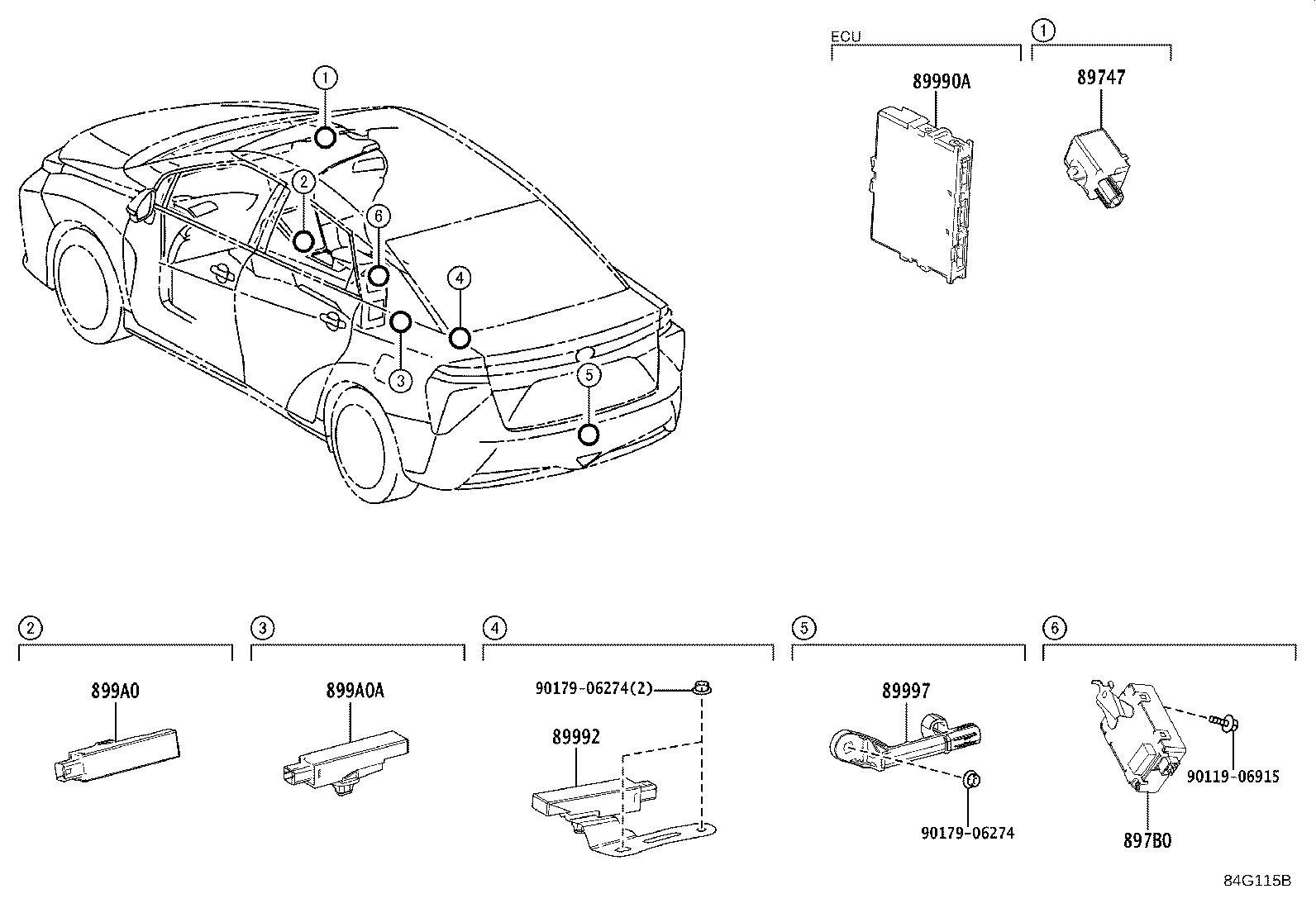 1
2
6
4
3
5

ECU
89990A

1
89747

2
899A0

3
899A0A

4
90179-06274(2)
89992

5
89997
90179-06274

6
90119-06915
897B0

84G115B