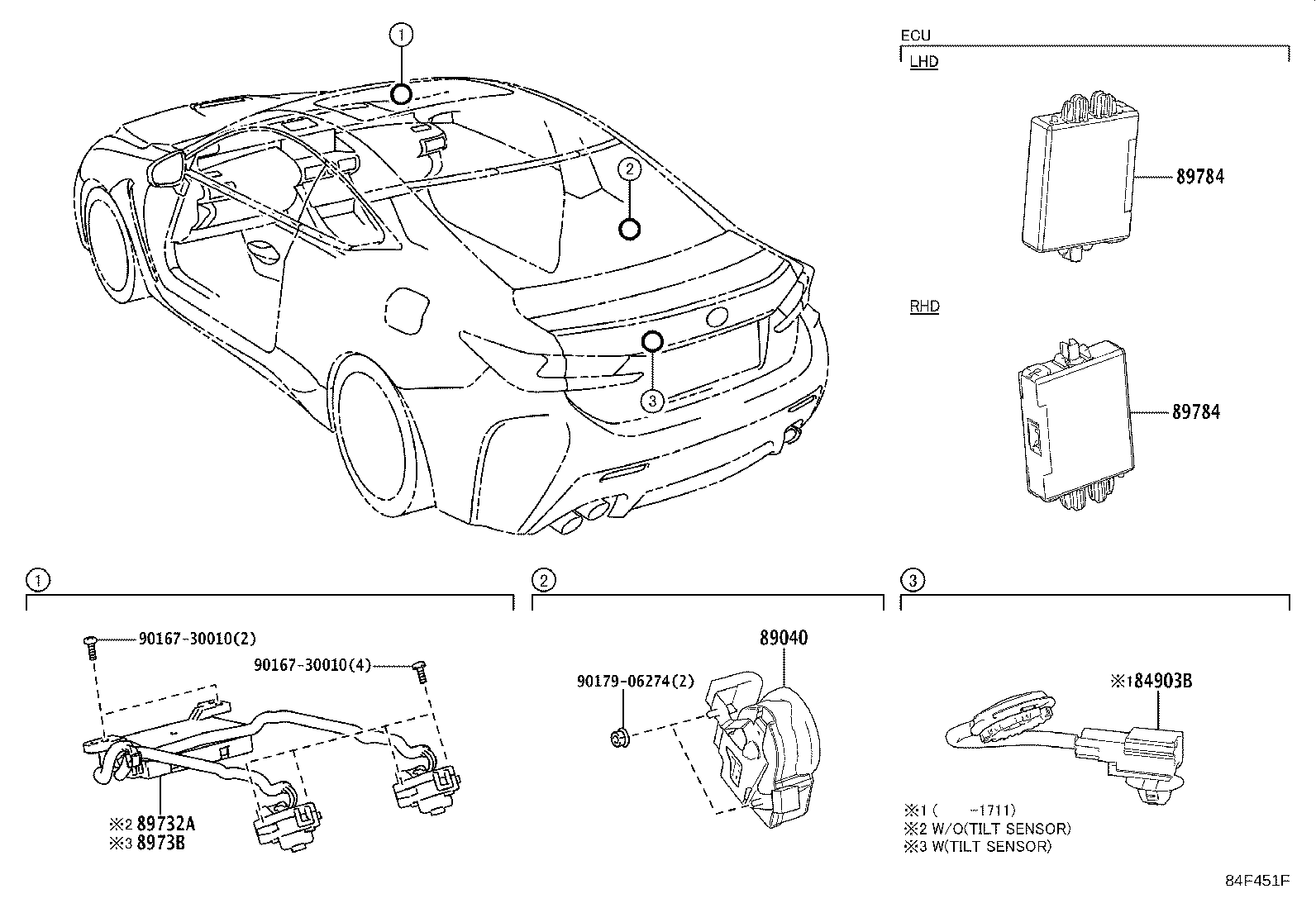 1
2
3

ECU
LHD
89784

RHD
89784

1
90167-30010(2)
90167-30010(4)
※2 89732A
※3 8973B

2
89040
90179-06274(2)

3
※1 84903B
※1 (     -1711)
※2 W/O(TILT SENSOR)
※3 W(TILT SENSOR)

84F451F