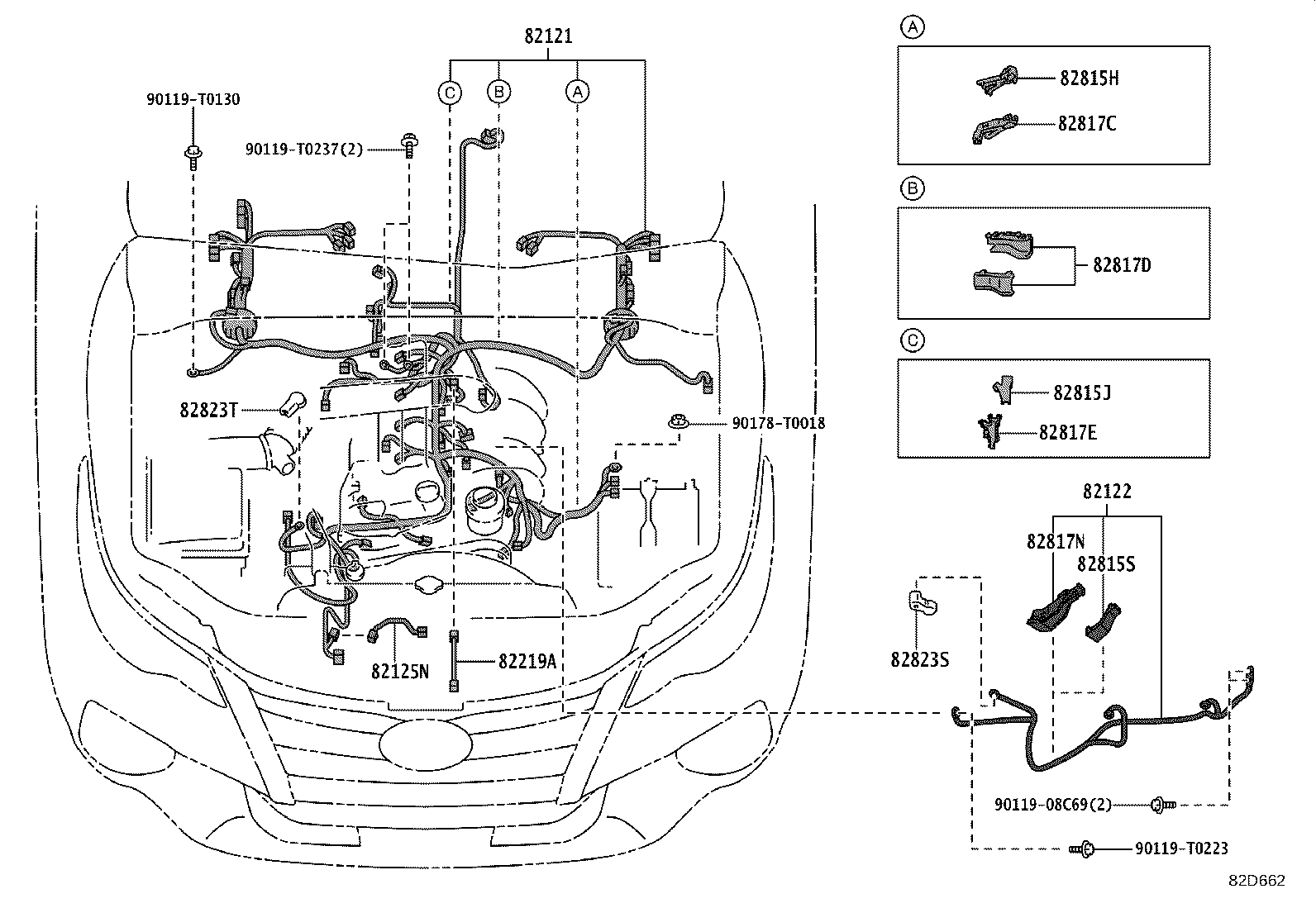 82121

C B A

90119-T0130

90119-T0237(2)

82823T

90178-T0018

82125N

82219A

A

82815H

82817C

B

82817D

C

82815J

82817E

82122

82817N

82815S

82823S

90119-08C69(2)

90119-T0223

82D662