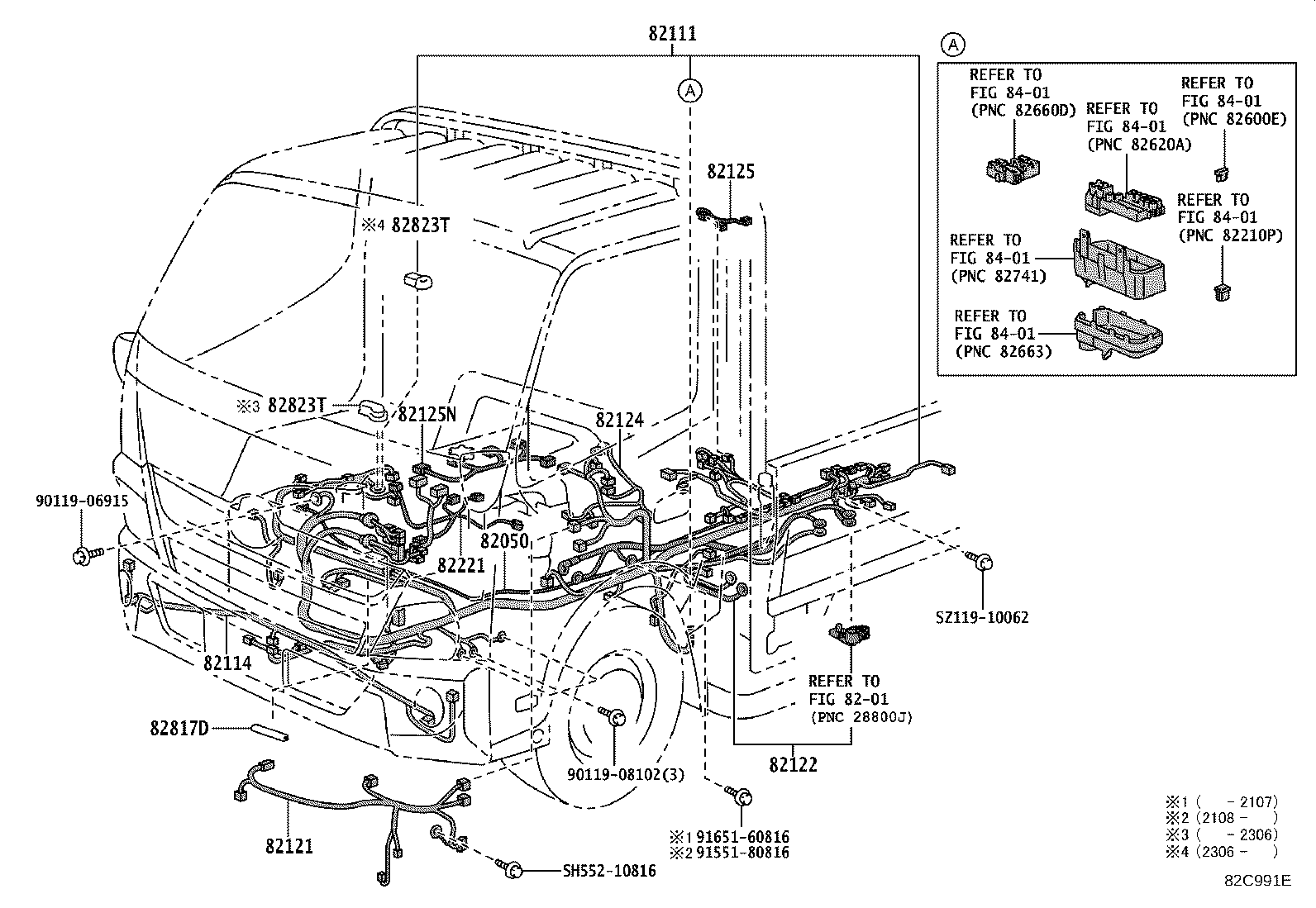 82111

A

A

REFER TO
FIG 84-01
(PNC 82660D)

REFER TO
FIG 84-01
(PNC 82620A)

REFER TO
FIG 84-01
(PNC 82600E)

REFER TO
FIG 84-01
(PNC 82210P)

REFER TO
FIG 84-01
(PNC 82741)

REFER TO
FIG 84-01
(PNC 82663)

82125

※4 82823T

※3 82823T

82125N

82124

90119-06915

82050

82221

SZ119-10062

82114

REFER TO
FIG 82-01
(PNC 28800J)

82817D

90119-08102(3)

82122

82121

※1 91651-60816
※2 91551-80816

SH552-10816

※1 (  -2107)
※2 (2108-  )
※3 (  -2306)
※4 (2306-  )

82C991E