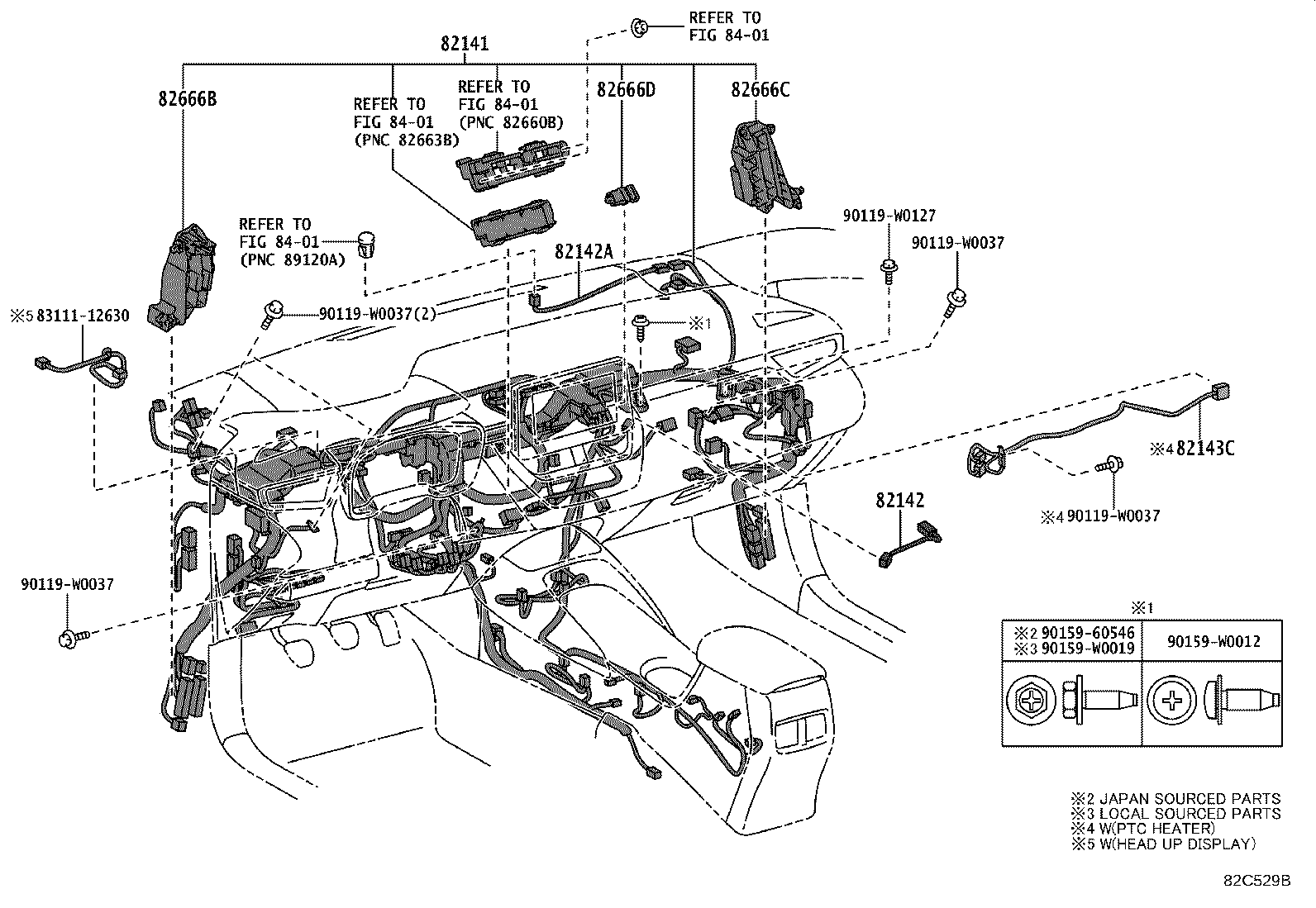 REFER TO
FIG 84-01

82141

82666B

REFER TO
FIG 84-01
(PNC 82663B)

REFER TO
FIG 84-01
(PNC 82660B)

82666D

82666C

REFER TO
FIG 84-01
(PNC 89120A)

82142A

90119-W0127

90119-W0037

※5 83111-12630

90119-W0037(2)

※1

※4 82143C

※4 90119-W0037

82142

90119-W0037

※1

| ※2 90159-60546 ※3 90159-W0019 | 90159-W0012 |
|---|---|
| | |

※2 JAPAN SOURCED PARTS
※3 LOCAL SOURCED PARTS
※4 W(PTC HEATER)
※5 W(HEAD UP DISPLAY)

82C529B