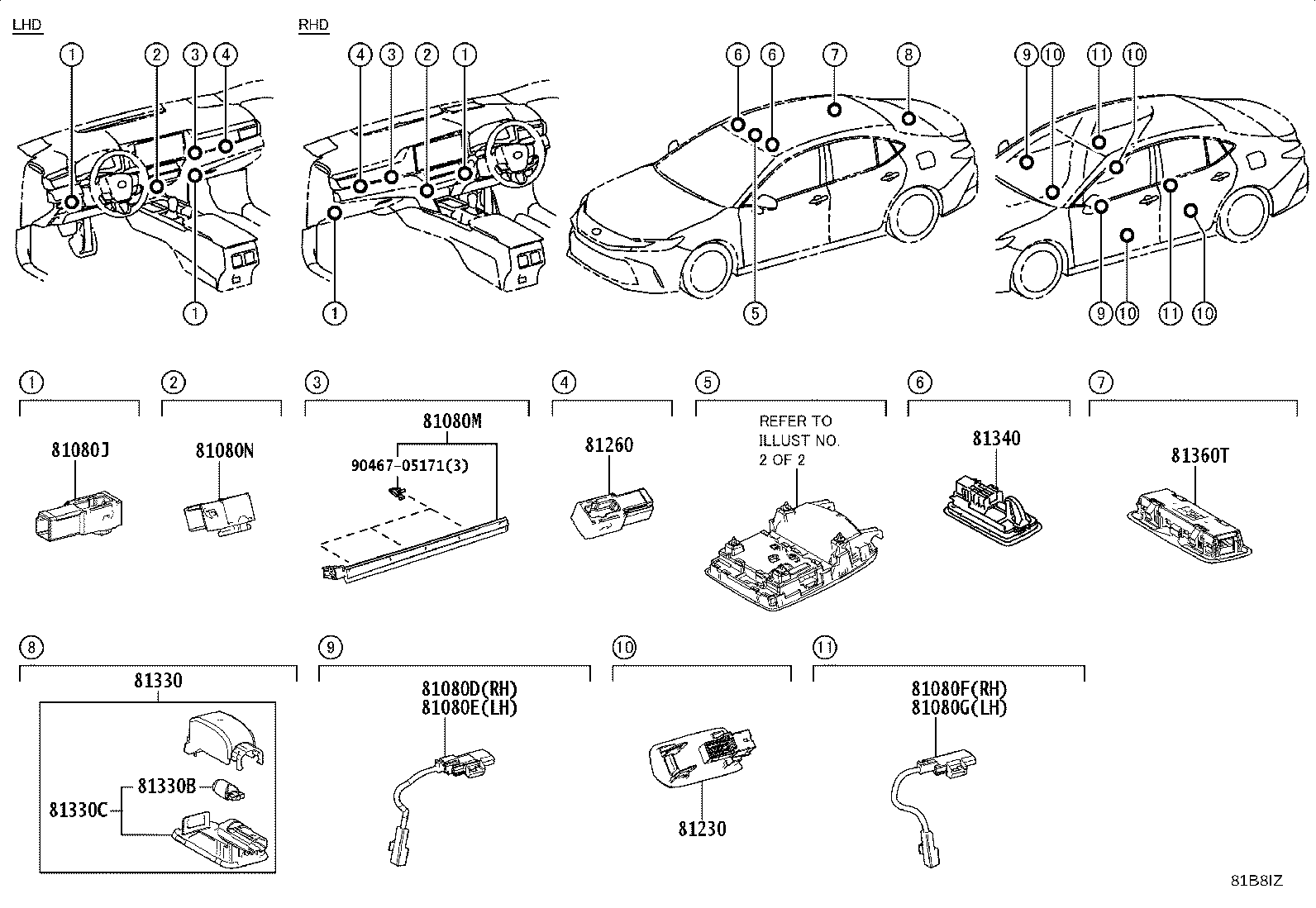 LHD

1 2 3 4

1

RHD

4 3 2 1

1

6 6 7 8

5

9 10 11 10

9 10 11 10

1

81080J

2

81080N

3

81080M

90467-05171(3)

4

81260

5

REFER TO ILLUST NO. 2 OF 2

6

81340

7

81360T

8

81330

81330B

81330C

9

81080D(RH)
81080E(LH)

10

81230

11

81080F(RH)
81080G(LH)

81B8IZ