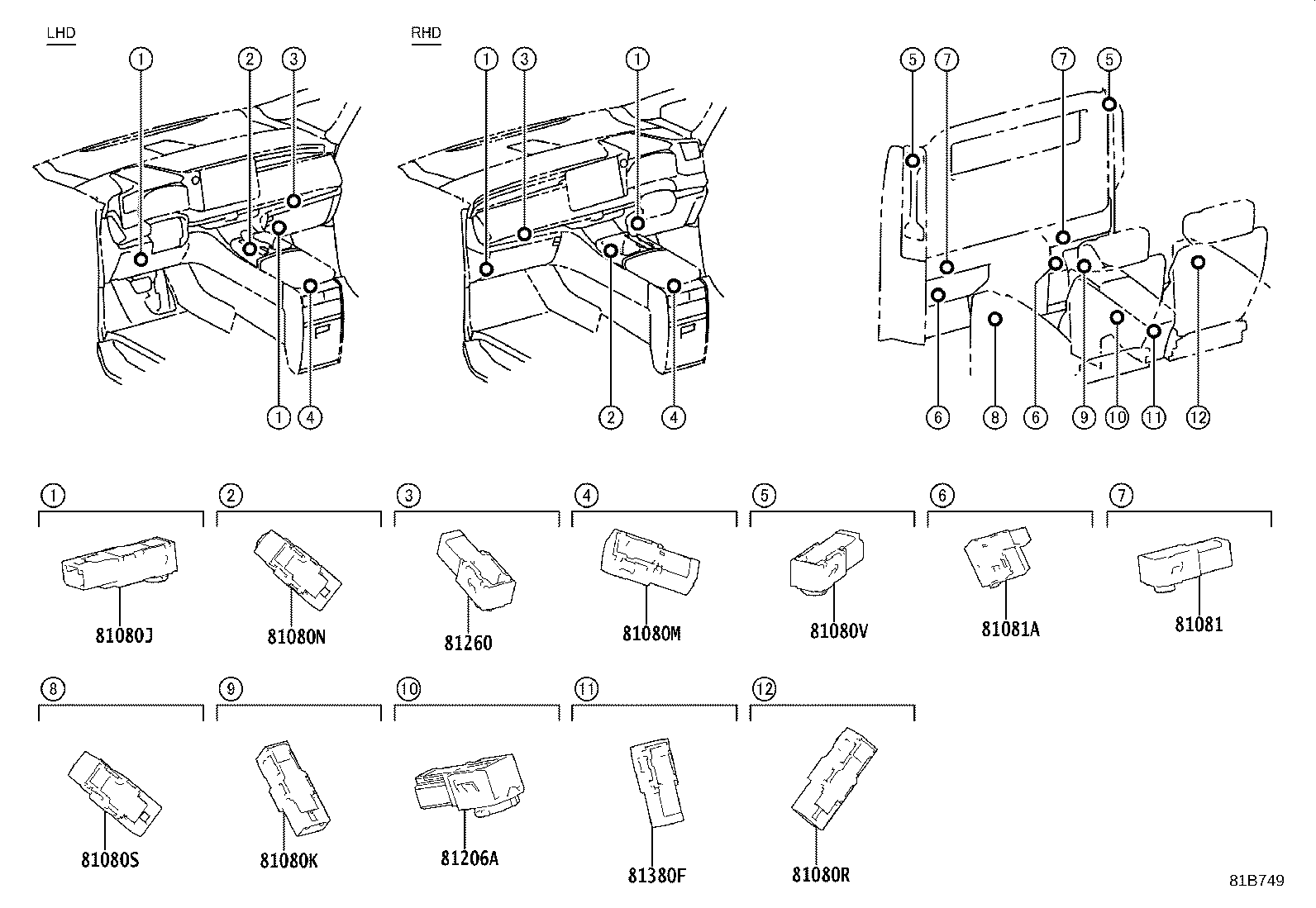 LHD

1 2 3

1 4

RHD

1 3 1

2 4

5 7 7 5

6 8 6 9 10 11 12

1
81080J

2
81080N

3
81260

4
81080M

5
81080V

6
81081A

7
81081

8
81080S

9
81080K

10
81206A

11
81380F

12
81080R

81B749