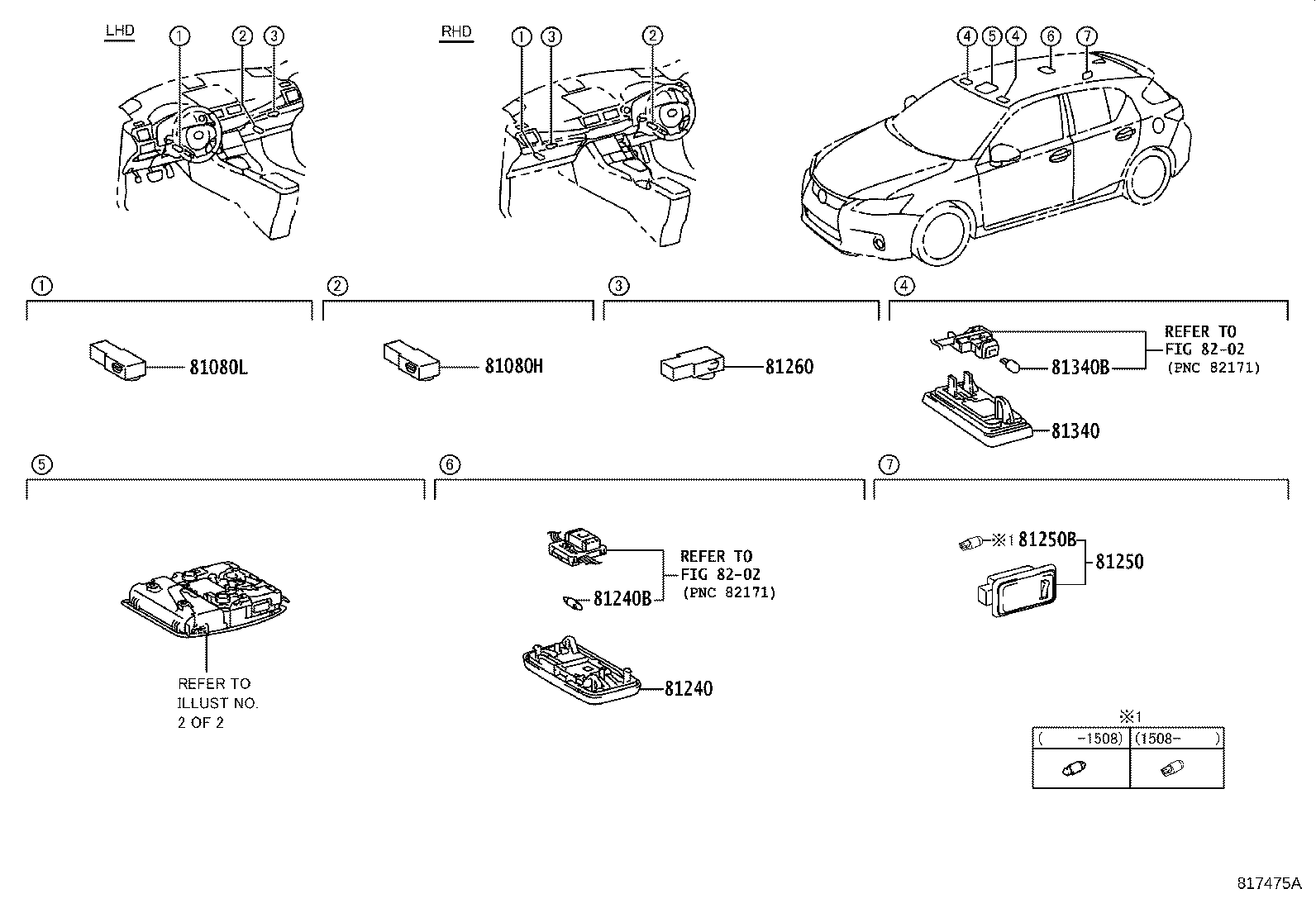 LHD ① ② ③

RHD ① ③ ②

④ ⑤ ④ ⑥ ⑦

①

81080L

②

81080H

③

81260

④

81340B

REFER TO FIG 82-02 (PNC 82171)

81340

⑤

REFER TO ILLUST NO. 2 OF 2

⑥

REFER TO FIG 82-02 (PNC 82171)

81240B

81240

⑦

※1 81250B

81250

※1

| ( -1508) | (1508- ) |
|---|---|
| | |

817475A