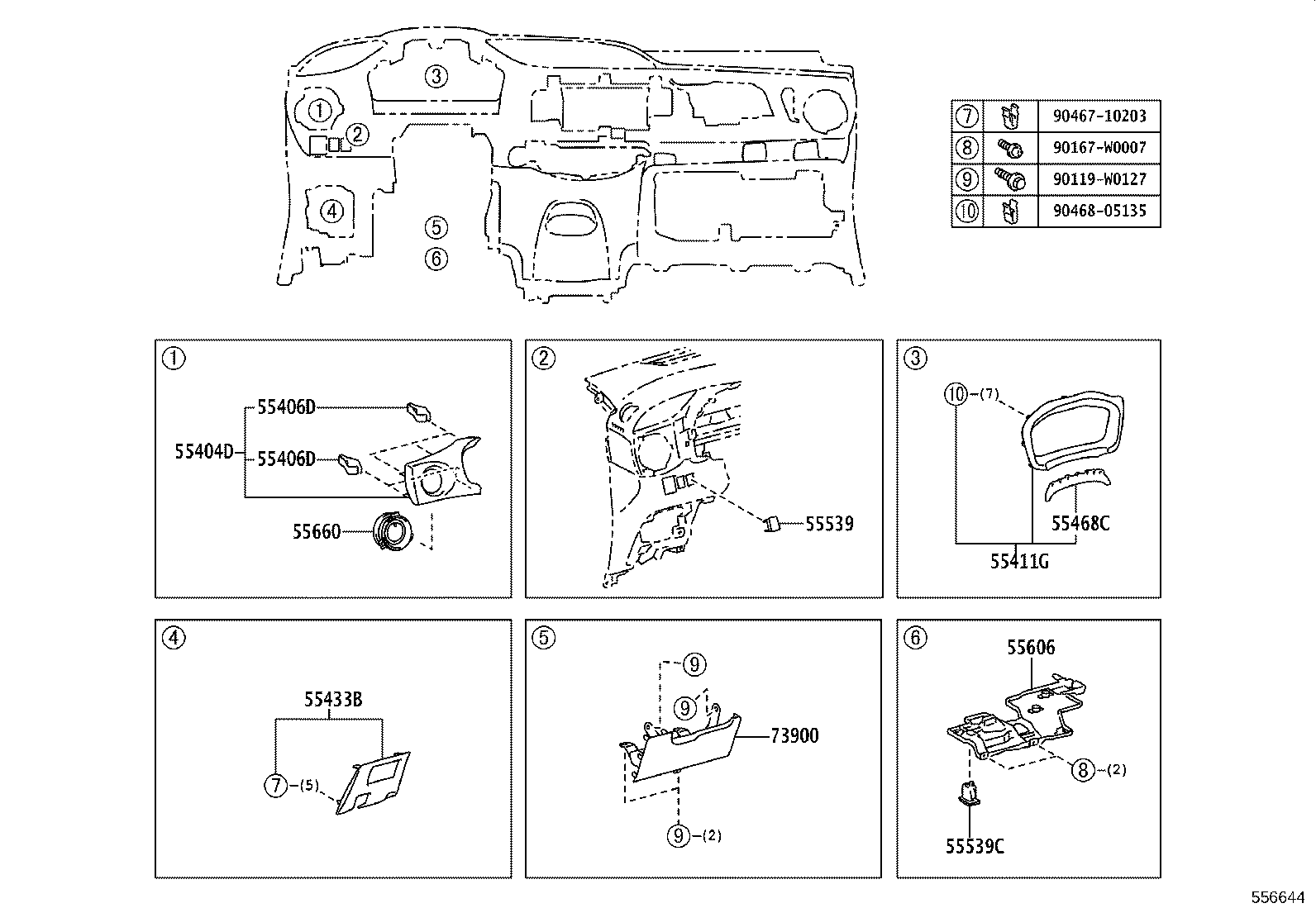 ③
①
②
④
⑤
⑥

| ⑦ | | 90467-10203 |
|---|---|---|
| ⑧ | | 90167-W0007 |
| ⑨ | | 90119-W0127 |
| ⑩ | | 90468-05135 |

①
55406D
55404D
55406D
55660

②
55539

③
⑩-(7)
55468C
55411G

④
55433B
⑦-(5)

⑤
⑨
⑨
73900
⑨-(2)

⑥
55606
⑧-(2)
55539C

556644