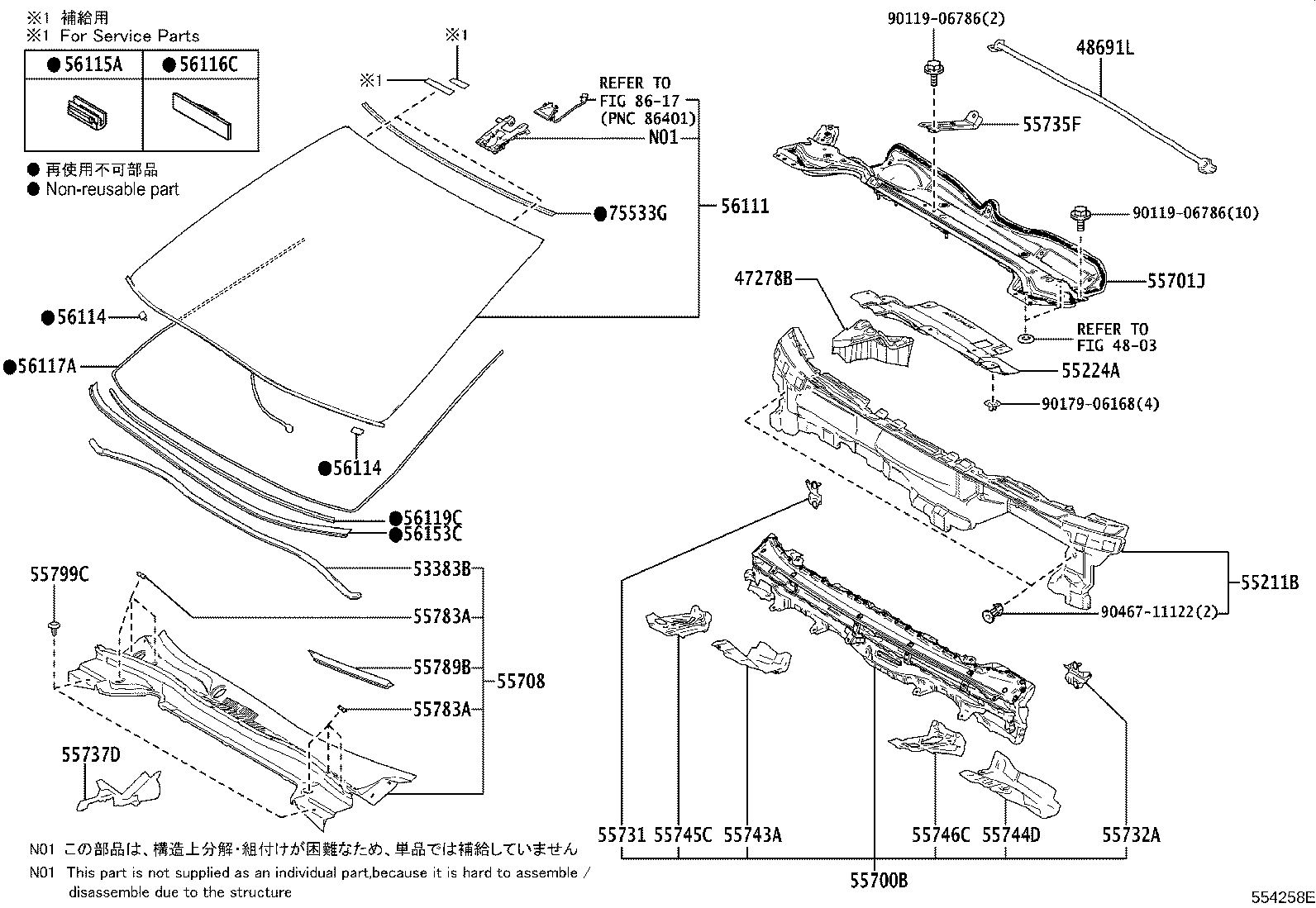 ※1 補給用
※1 For Service Parts

| ●56115A | ●56116C |
|---|---|
| | |

● 再使用不可部品
● Non-reusable part

※1

※1

REFER TO FIG 86-17 (PNC 86401)

N01

●75533G

56111

●56114

●56117A

●56114

●56119C

●56153C

55799C

53383B

55783A

55789B

55708

55783A

55737D

90119-06786(2)

48691L

55735F

90119-06786(10)

55701J

47278B

REFER TO FIG 48-03

55224A

90179-06168(4)

55211B

90467-11122(2)

55731 55745C 55743A

55746C 55744D

55732A

55700B

N01 この部品は、構造上分解・組付けが困難なため、単品では補給していません

N01 This part is not supplied as an individual part,because it is hard to assemble / disassemble due to the structure

554258E