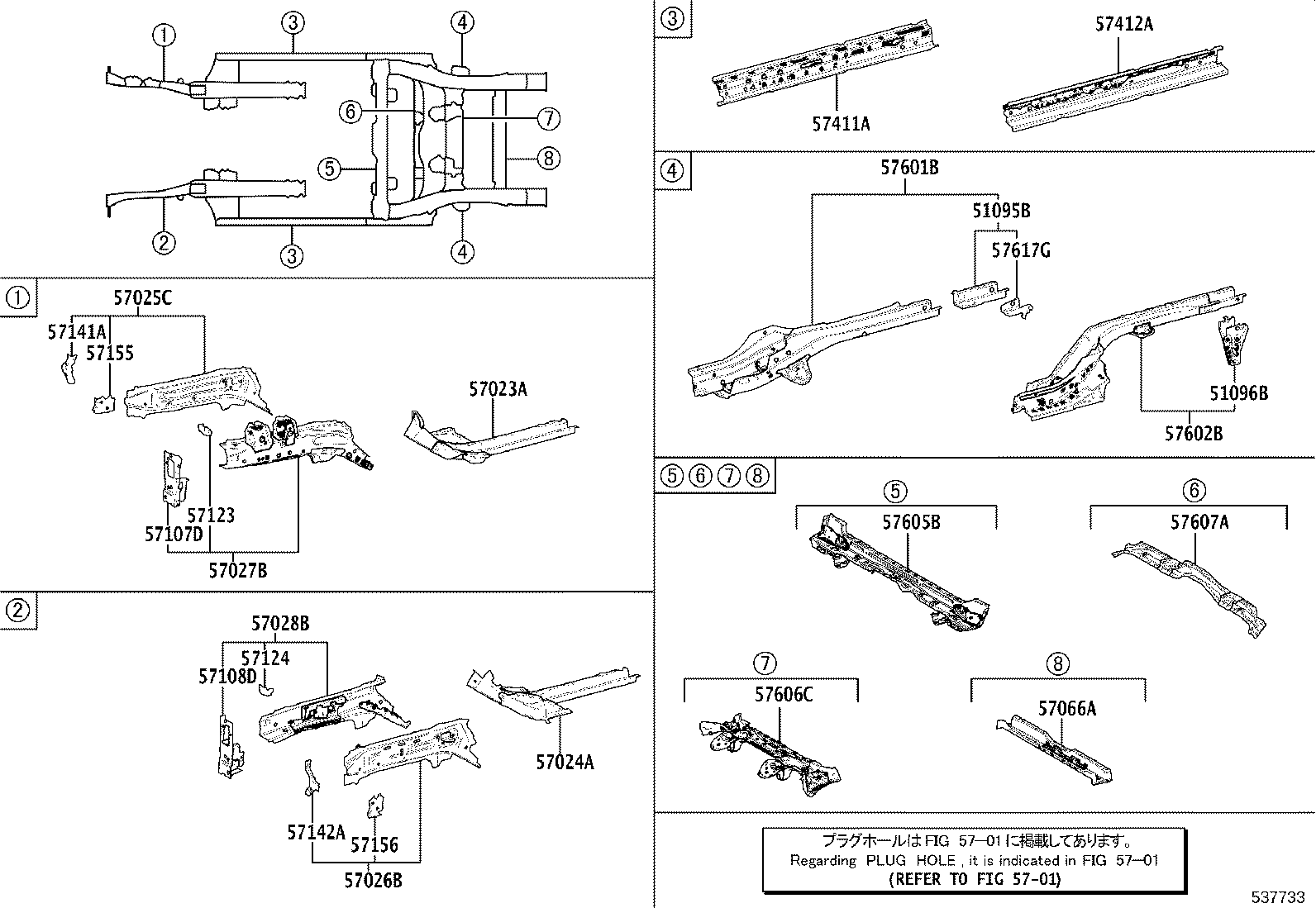 ①
③
④
⑥
⑦
⑤
⑧
②
③
④

①
57025C
57141A
57155
57023A
57123
57107D
57027B

②
57028B
57124
57108D
57024A
57142A
57156
57026B

③
57412A
57411A

④
57601B
51095B
57617G
51096B
57602B

⑤⑥⑦⑧
⑤
57605B
⑥
57607A
⑦
57606C
⑧
57066A

プラグホールは FIG 57—01 に掲載してあります。
Regarding PLUG HOLE , it is indicated in FIG 57—01
(REFER TO FIG 57-01)

537733