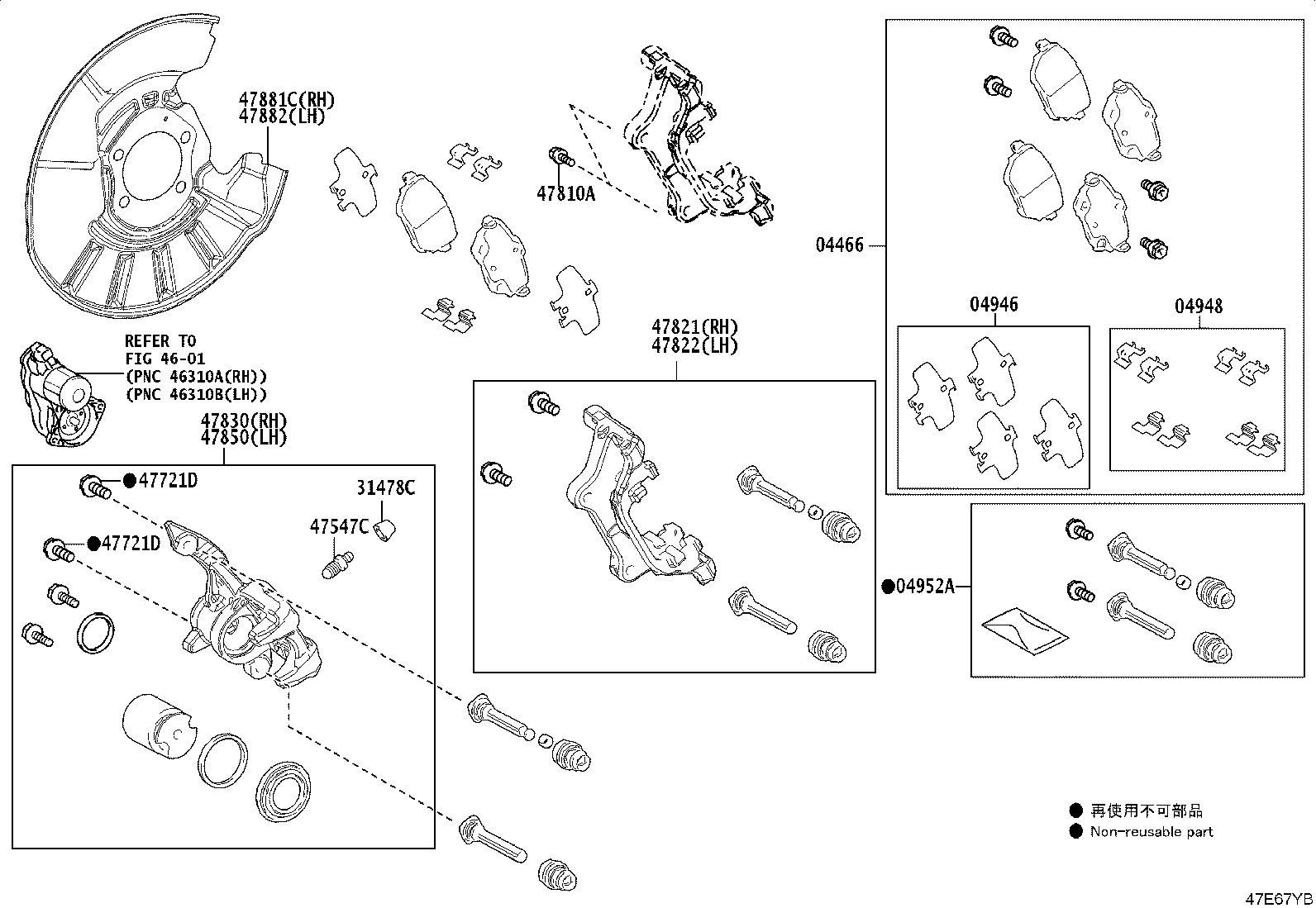 47881C(RH)
47882(LH)

47810A

04466

04946

04948

REFER TO
FIG 46-01
(PNC 46310A(RH))
(PNC 46310B(LH))

47821(RH)
47822(LH)

47830(RH)
47850(LH)

●47721D

●47721D

31478C

47547C

●04952A

● 再使用不可部品
● Non-reusable part

47E67YB