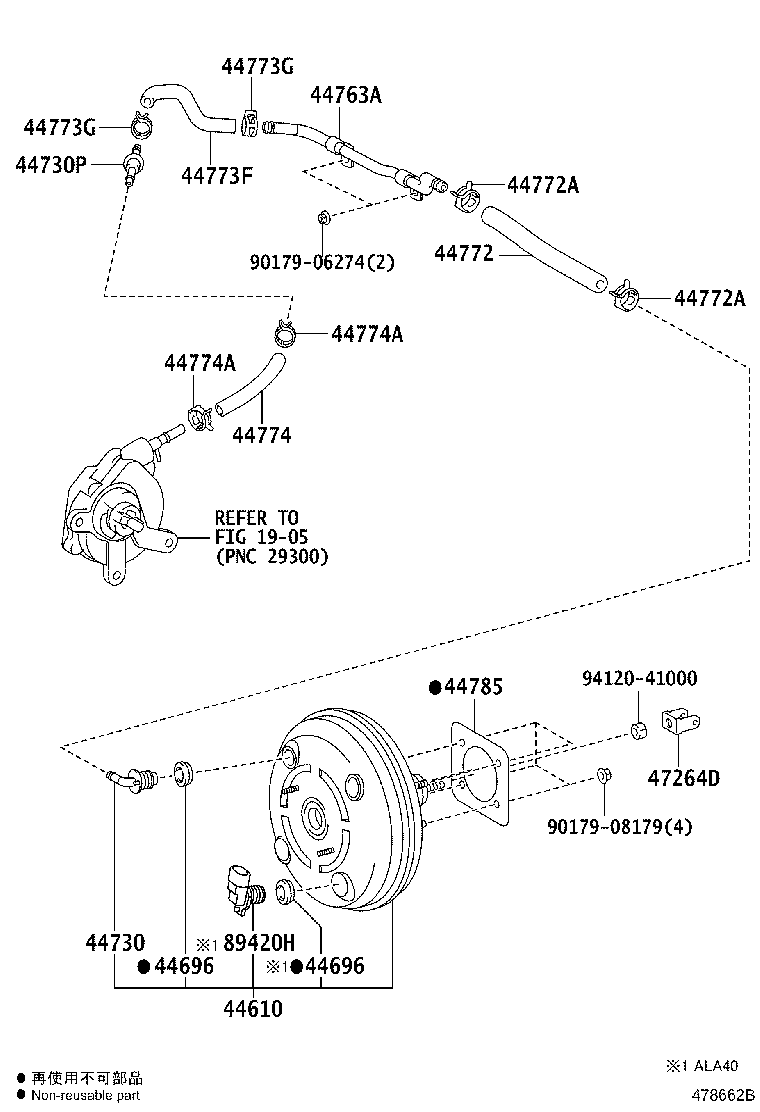 44773G
44763A
44773G
44730P
44773F
44772A
90179-06274(2)
44772
44772A
44774A
44774A
44774
REFER TO
FIG 19-05
(PNC 29300)
●44785
94120-41000
47264D
90179-08179(4)
44730
※1 89420H
●44696
※1●44696
44610
● 再使用不可部品
● Non-reusable part
※1 ALA40
478662B