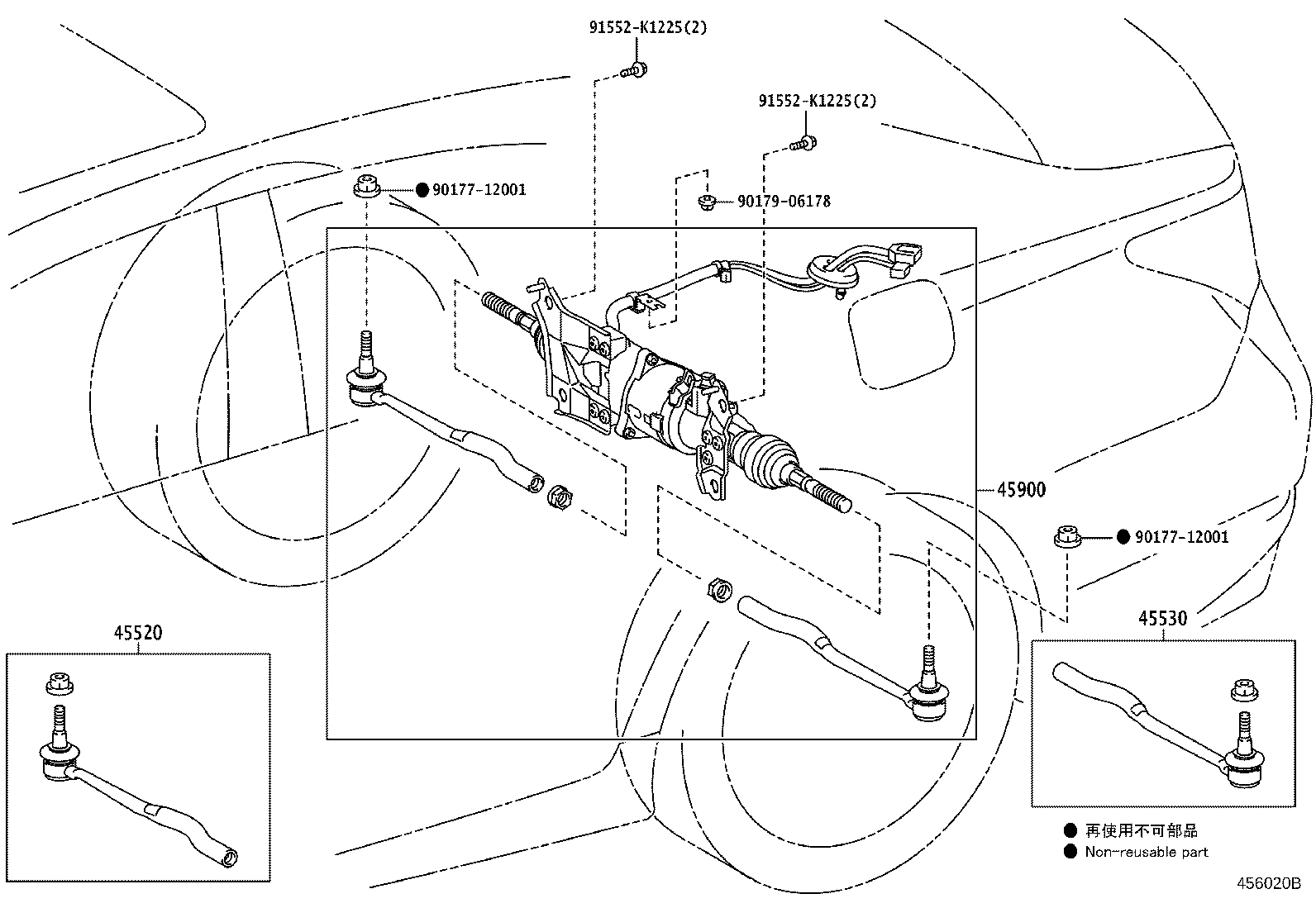 91552-K1225(2)

91552-K1225(2)

● 90177-12001

90179-06178

45900

● 90177-12001

45520

45530

● 再使用不可部品
● Non-reusable part

456020B