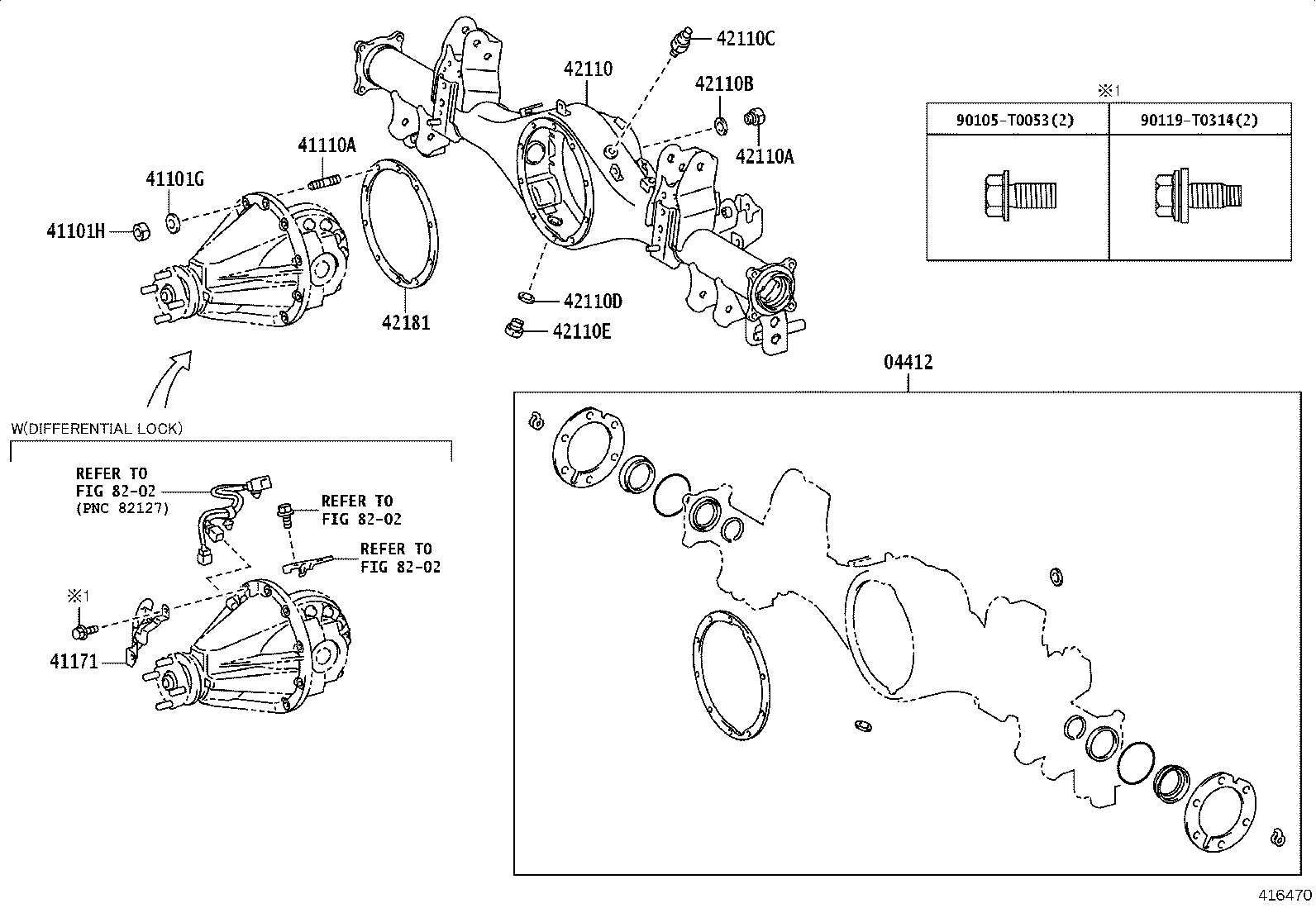 42110C
42110
42110B
42110A
41110A
41101G
41101H
42181
42110D
42110E

※1
| 90105-T0053(2) | 90119-T0314(2) |
|---|---|
| | |

04412

W(DIFFERENTIAL LOCK)

REFER TO
FIG 82-02
(PNC 82127)

REFER TO
FIG 82-02

REFER TO
FIG 82-02

※1
41171

416470