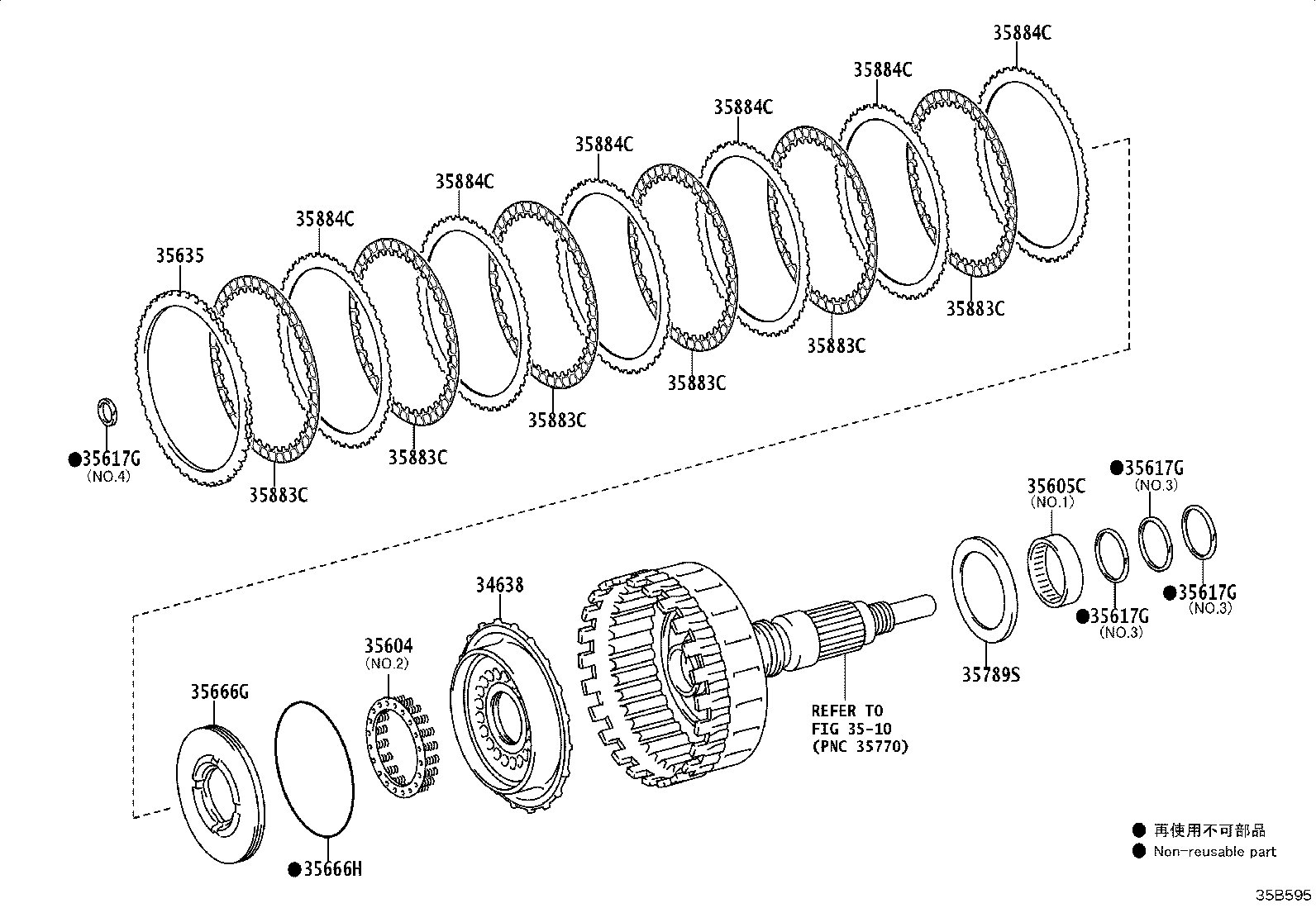 35884C
35884C
35884C
35884C
35884C
35884C
35635
35883C
35883C
35883C
35883C
35883C
35883C
●35617G
(NO.4)
●35617G
(NO.3)
35605C
(NO.1)
●35617G
(NO.3)
●35617G
(NO.3)
34638
35604
(NO.2)
35666G
35789S
REFER TO
FIG 35-10
(PNC 35770)
●35666H
● 再使用不可部品
● Non-reusable part
35B595