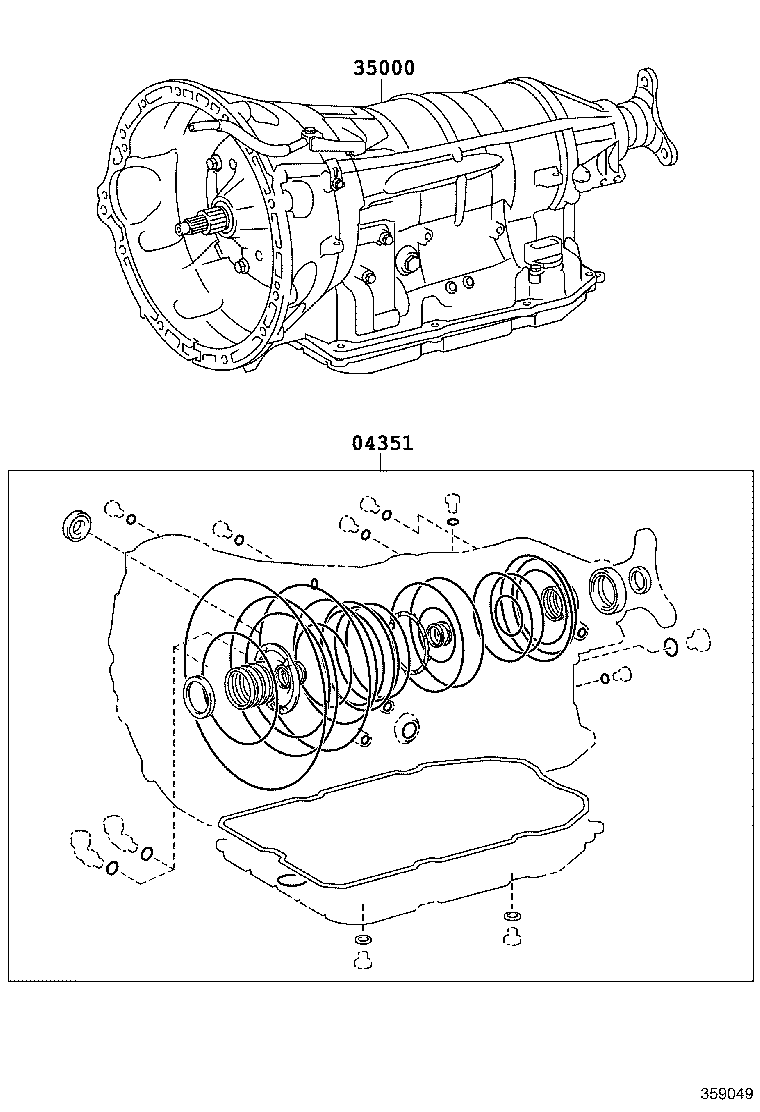 35000

04351

359049