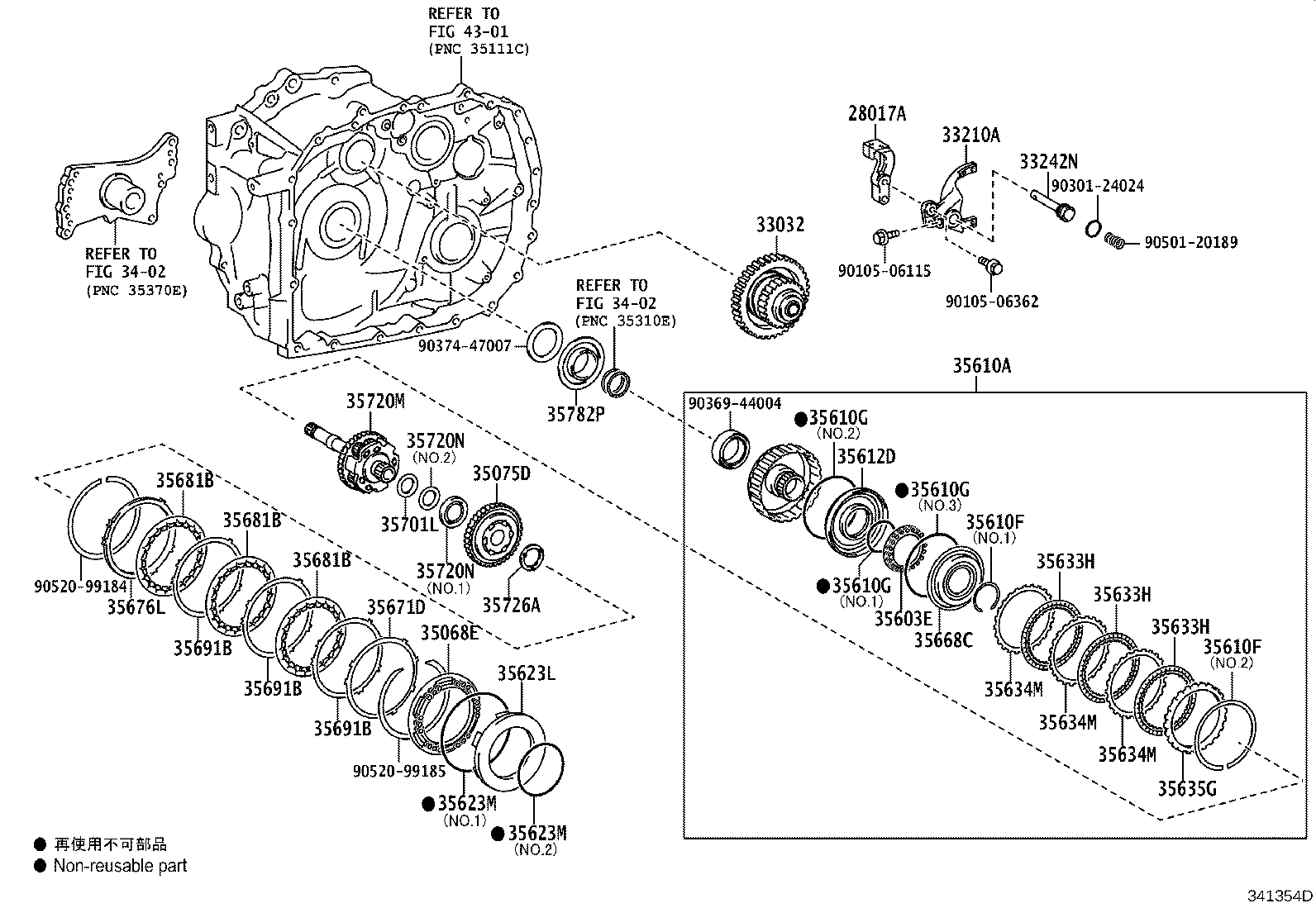 REFER TO
FIG 43-01
(PNC 35111C)

REFER TO
FIG 34-02
(PNC 35370E)

28017A
33210A
33242N
90301-24024
90501-20189
90105-06115
90105-06362
33032

REFER TO
FIG 34-02
(PNC 35310E)

90374-47007
35782P

35610A
90369-44004
● 35610G
(NO.2)
35612D
● 35610G
(NO.3)
35610F
(NO.1)
● 35610G
(NO.1)
35603E
35668C
35633H
35633H
35633H
35610F
(NO.2)
35634M
35634M
35634M
35635G

35720M
35720N
(NO.2)
35075D
35701L
35720N
(NO.1)
35726A

35681B
35681B
35681B
90520-99184
35676L
35691B
35691B
35691B
35671D
35068E
35623L
90520-99185
● 35623M
(NO.1)
● 35623M
(NO.2)

● 再使用不可部品
● Non-reusable part

341354D