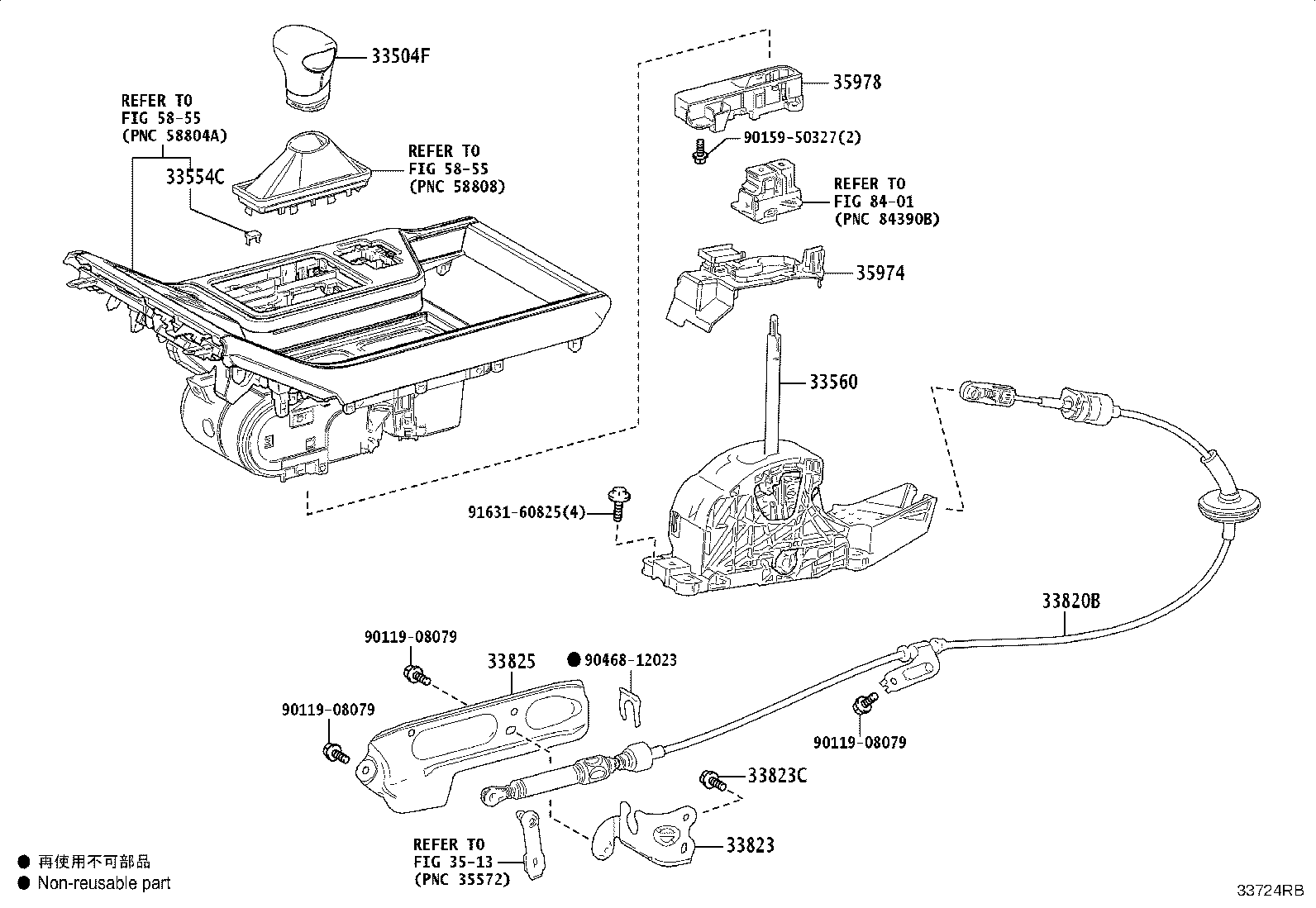 33504F

REFER TO
FIG 58-55
(PNC 58804A)

33554C

REFER TO
FIG 58-55
(PNC 58808)

35978

90159-50327(2)

REFER TO
FIG 84-01
(PNC 84390B)

35974

33560

91631-60825(4)

33820B

90119-08079

33825

● 90468-12023

90119-08079

90119-08079

33823C

33823

REFER TO
FIG 35-13
(PNC 35572)

● 再使用不可部品
● Non-reusable part

33724RB