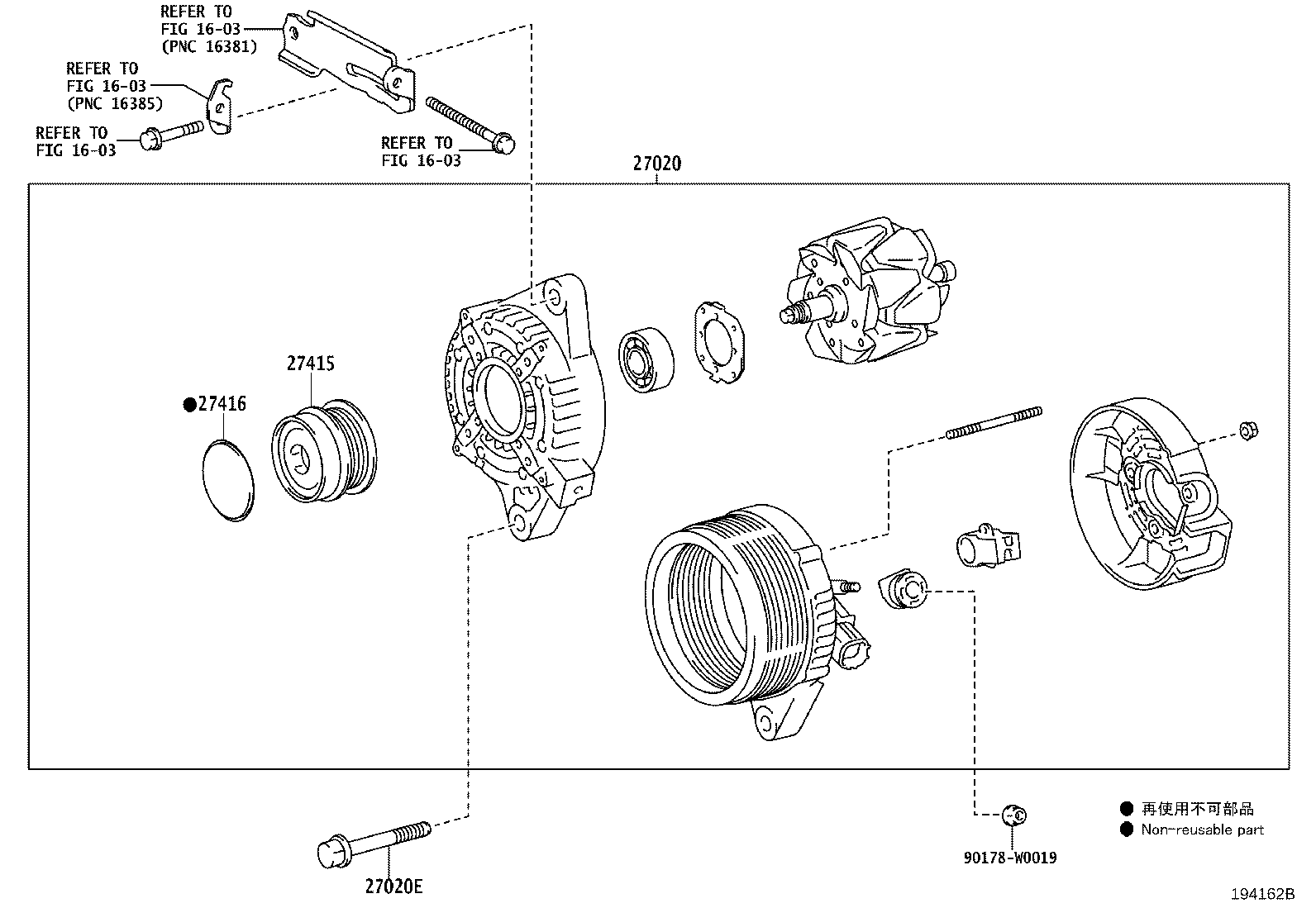 REFER TO
FIG 16-03
(PNC 16381)

REFER TO
FIG 16-03
(PNC 16385)

REFER TO
FIG 16-03

REFER TO
FIG 16-03

27020

27415

●27416

27020E

90178-W0019

● 再使用不可部品
● Non-reusable part

194162B