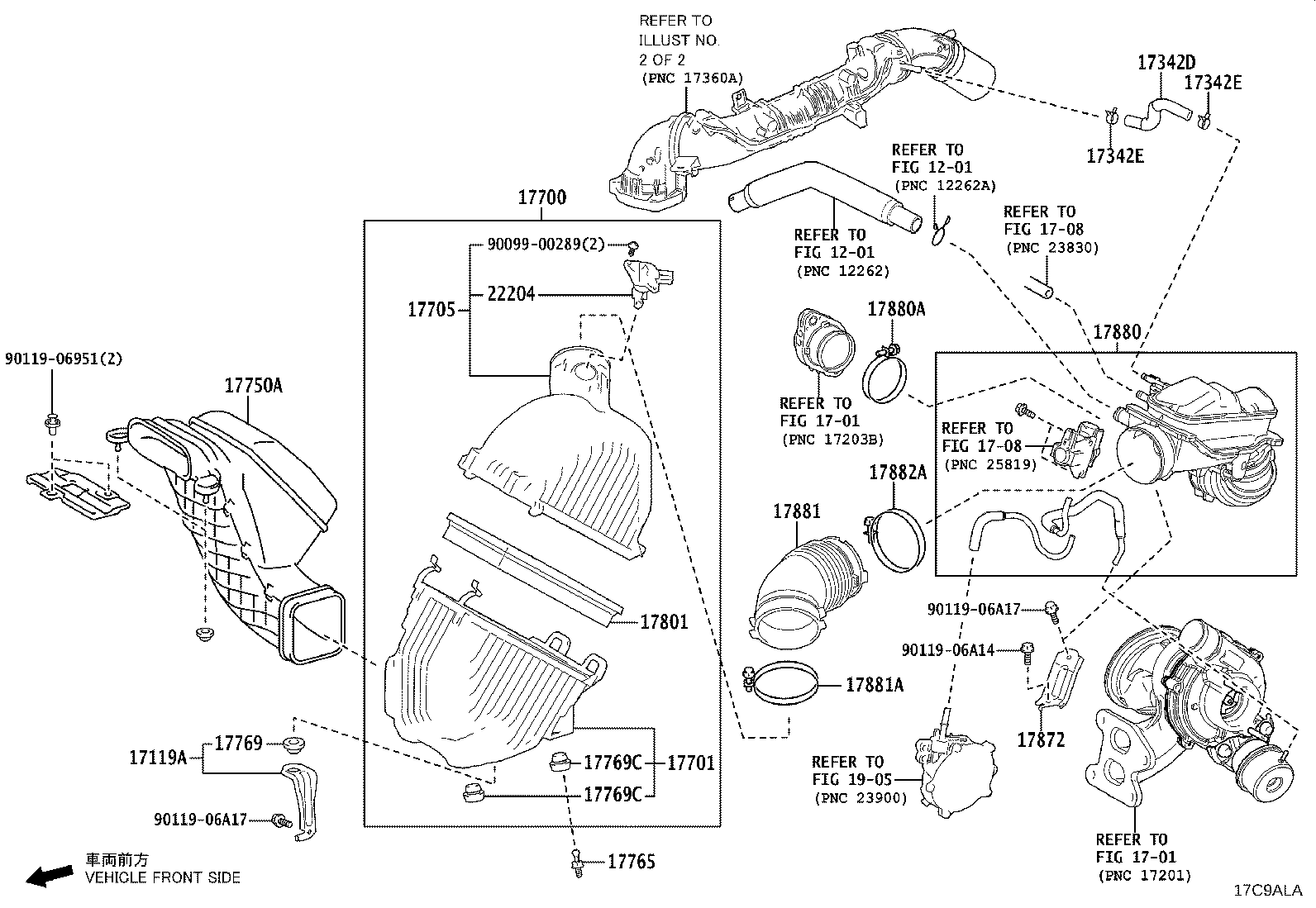 REFER TO ILLUST NO. 2 OF 2 (PNC 17360A)

17342D

17342E

17342E

REFER TO FIG 12-01 (PNC 12262A)

REFER TO FIG 17-08 (PNC 23830)

17700

REFER TO FIG 12-01 (PNC 12262)

90099-00289(2)

17705

22204

17880A

17880

90119-06951(2)

17750A

REFER TO FIG 17-01 (PNC 17203B)

REFER TO FIG 17-08 (PNC 25819)

17882A

17881

17801

90119-06A17

90119-06A14

17881A

17872

17119A

17769

17769C

17701

17769C

REFER TO FIG 19-05 (PNC 23900)

90119-06A17

17765

REFER TO FIG 17-01 (PNC 17201)

車両前方
VEHICLE FRONT SIDE

17C9ALA