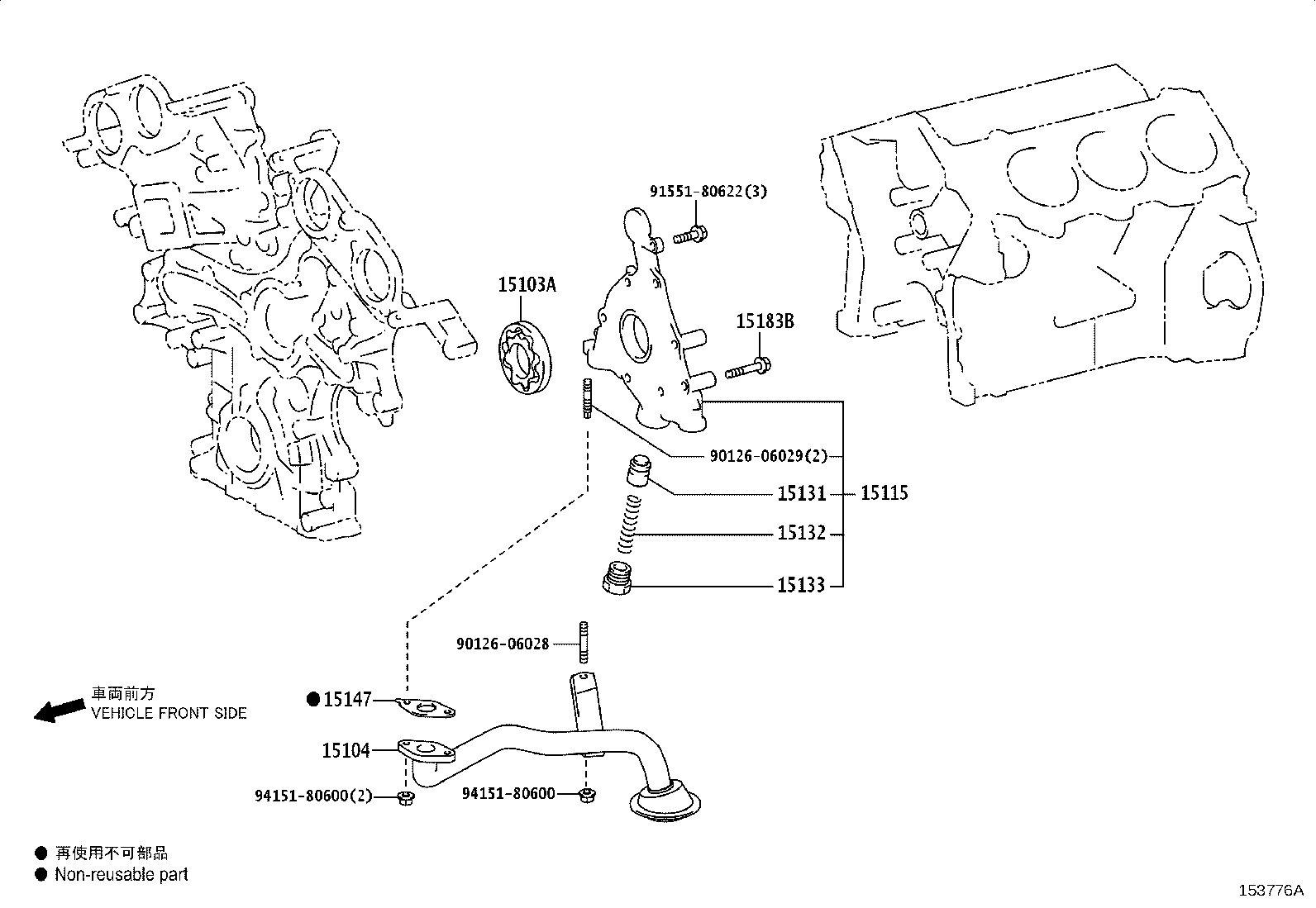 91551-80622(3)

15103A

15183B

90126-06029(2)

15131

15115

15132

15133

90126-06028

車両前方
VEHICLE FRONT SIDE

● 15147

15104

94151-80600(2)

94151-80600

● 再使用不可部品
● Non-reusable part

153776A