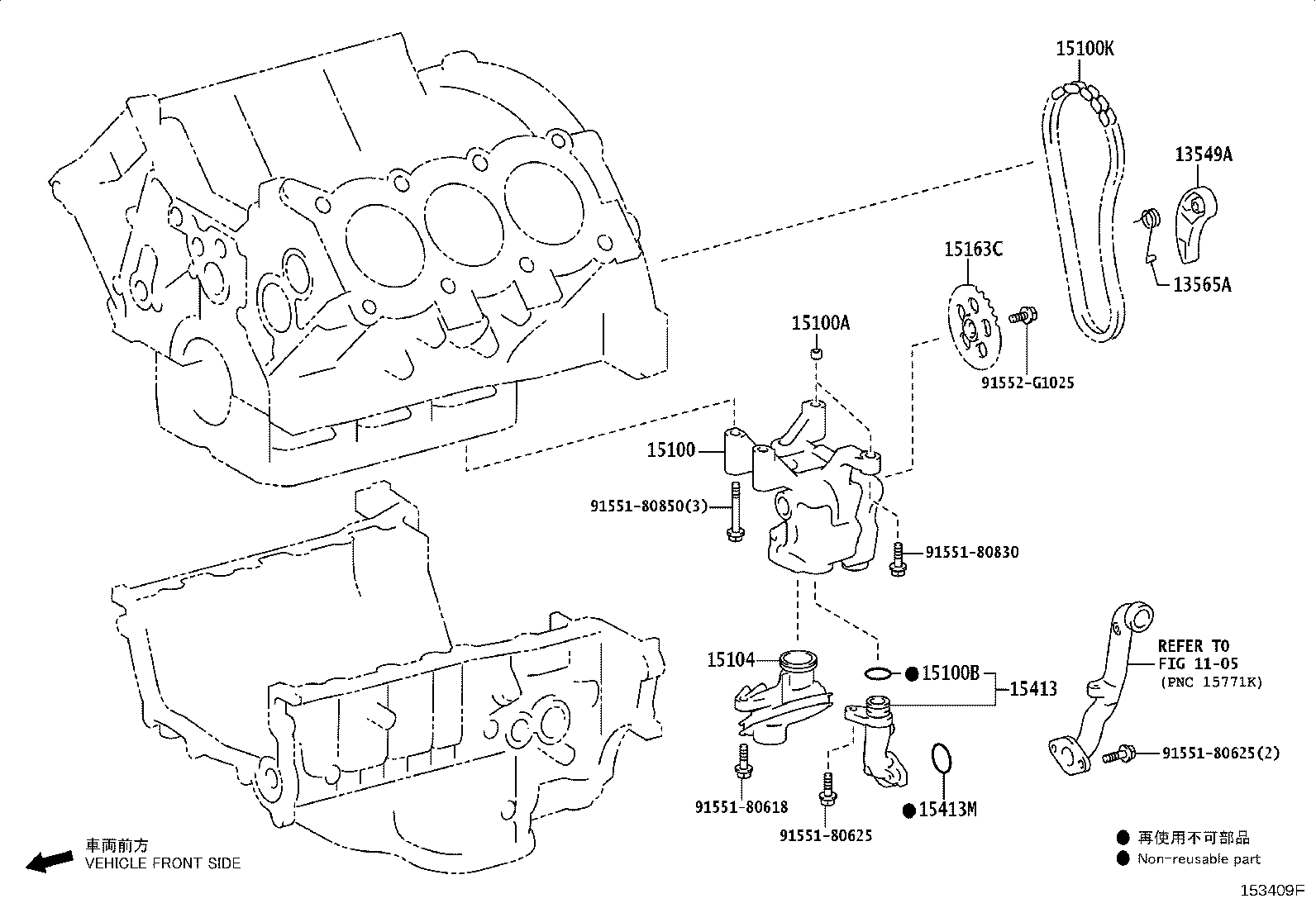 15100K

13549A

13565A

15163C

15100A

91552-G1025

15100

91551-80850(3)

91551-80830

15104

15100B

15413

REFER TO
FIG 11-05
(PNC 15771K)

91551-80625(2)

91551-80618

91551-80625

15413M

車両前方
VEHICLE FRONT SIDE

再使用不可部品
Non-reusable part

153409F