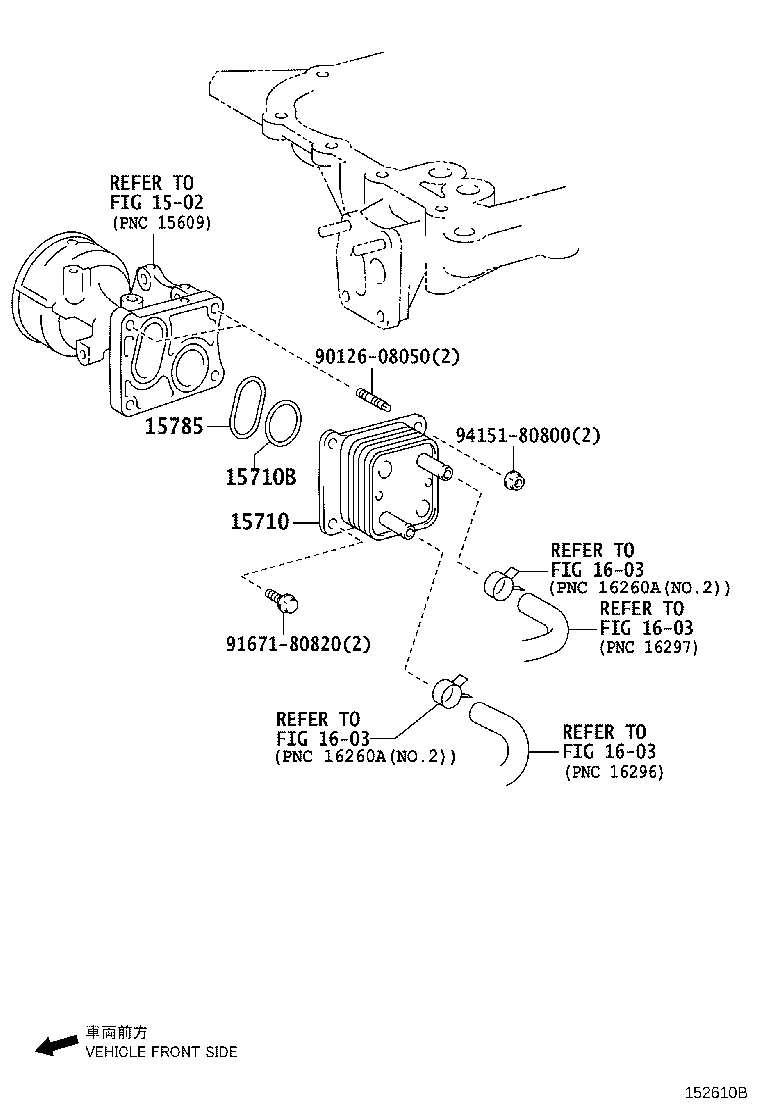 REFER TO
FIG 15-02
(PNC 15609)

90126-08050(2)

15785

15710B

94151-80800(2)

15710

REFER TO
FIG 16-03
(PNC 16260A(NO.2))

REFER TO
FIG 16-03
(PNC 16297)

91671-80820(2)

REFER TO
FIG 16-03
(PNC 16260A(NO.2))

REFER TO
FIG 16-03
(PNC 16296)

車両前方
VEHICLE FRONT SIDE

152610B